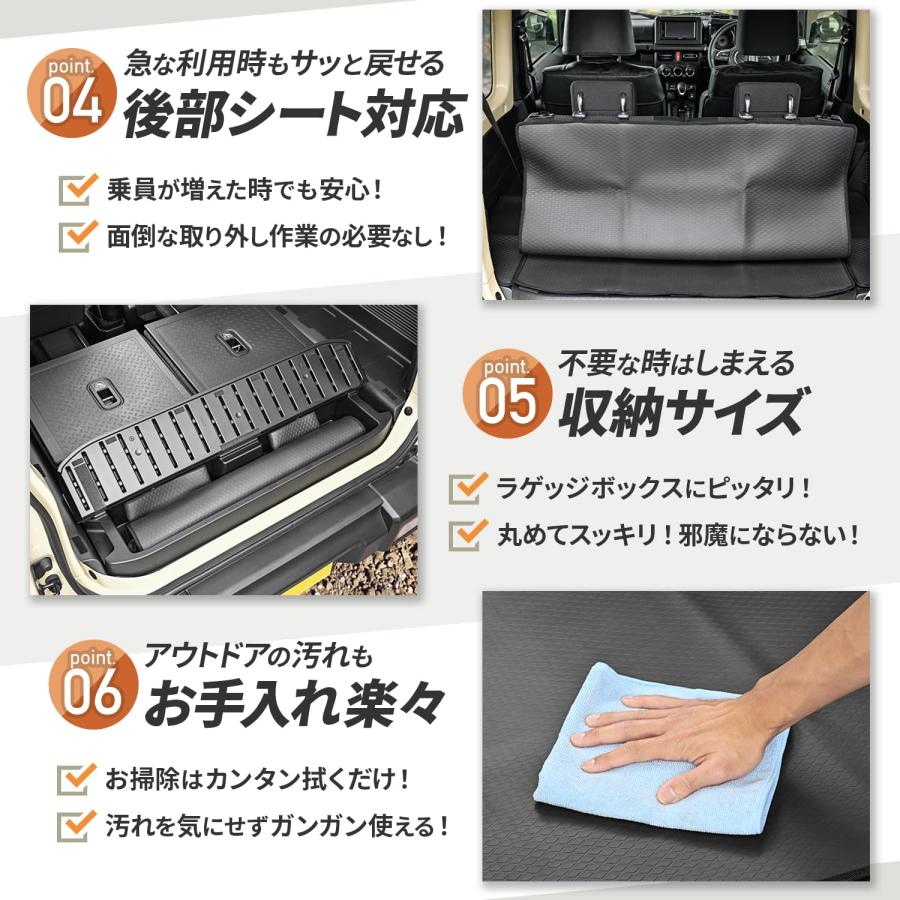 point. 04
急な利用時もサッと戻せる
後部シート対応

乗員が増えた時でも安心！

面倒な取り外し作業の必要なし！

point. 05
不要な時はしまえる
収納サイズ

ラゲッジボックスにピッタリ！

丸めてスッキリ！邪魔にならない！

point. 06
アウトドアの汚れも
お手入れ楽々

お掃除はカンタン拭くだけ！

汚れを気にせずガンガン使える！