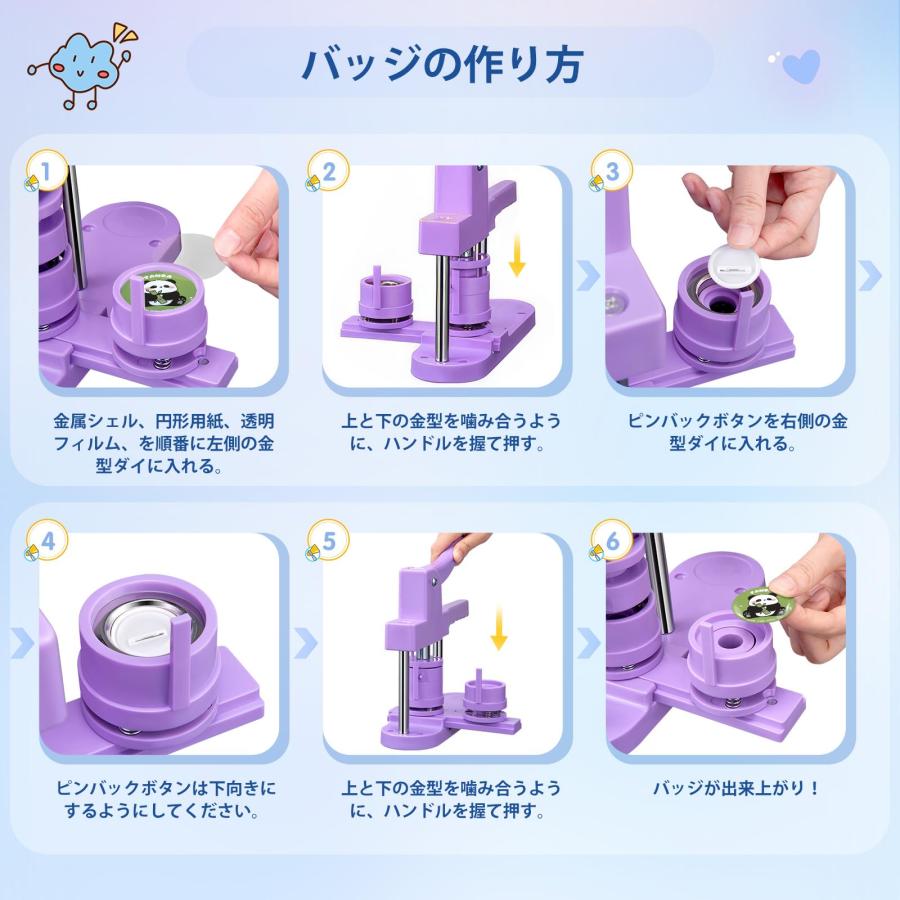 バッジの作り方

1
金属シェル、円形用紙、透明フィルム、を順番に左側の金型ダイに入れる。

2
上と下の金型を噛み合うように、ハンドルを握て押す。

3
ピンバックボタンを右側の金型ダイに入れる。

4
ピンバックボタンは下向きにするようにしてください。

5
上と下の金型を噛み合うように、ハンドルを握て押す。

6
バッジが出来上がり！