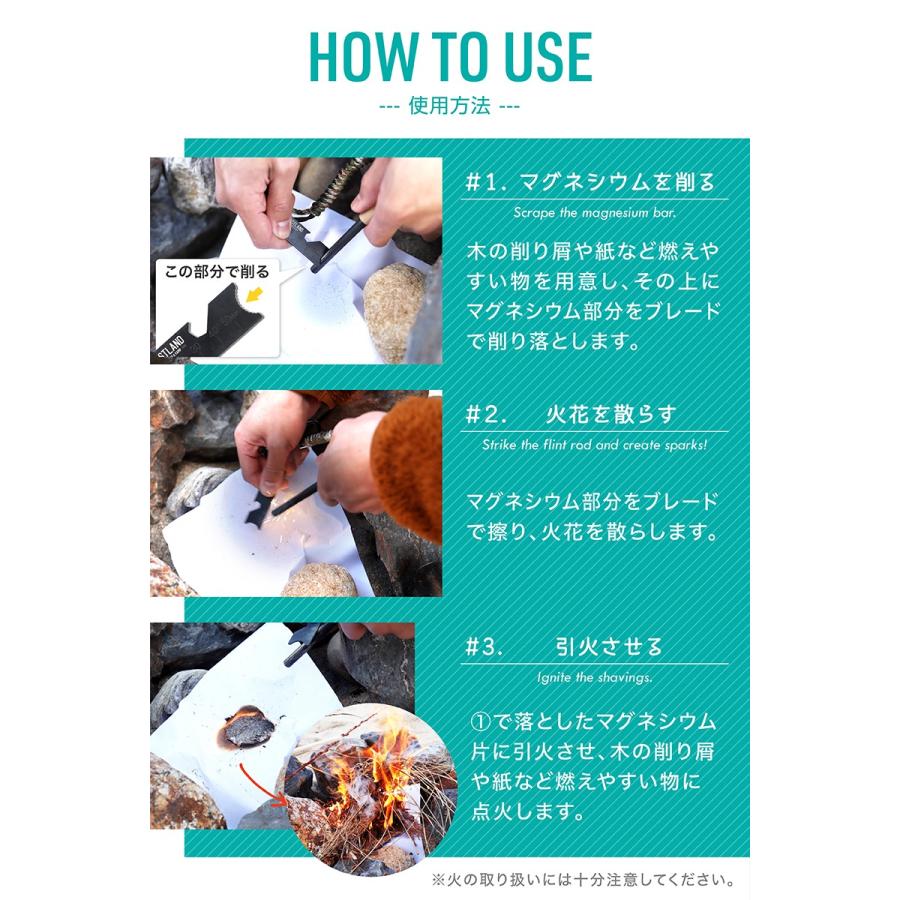 HOW TO USE

--- 使用方法 ---

この部分で削る

STLAND

#1. マグネシウムを削る

Scrape the magnesium bar.

木の削り屑や紙など燃えやすい物を用意し、その上にマグネシウム部分をブレードで削り落とします。

#2. 火花を散らす

Strike the flint rod and create sparks!

マグネシウム部分をブレードで擦り、火花を散らします。

#3. 引火させる

Ignite the shavings.

①で落としたマグネシウム片に引火させ、木の削り屑や紙など燃えやすい物に点火します。

※火の取り扱いには十分注意してください。