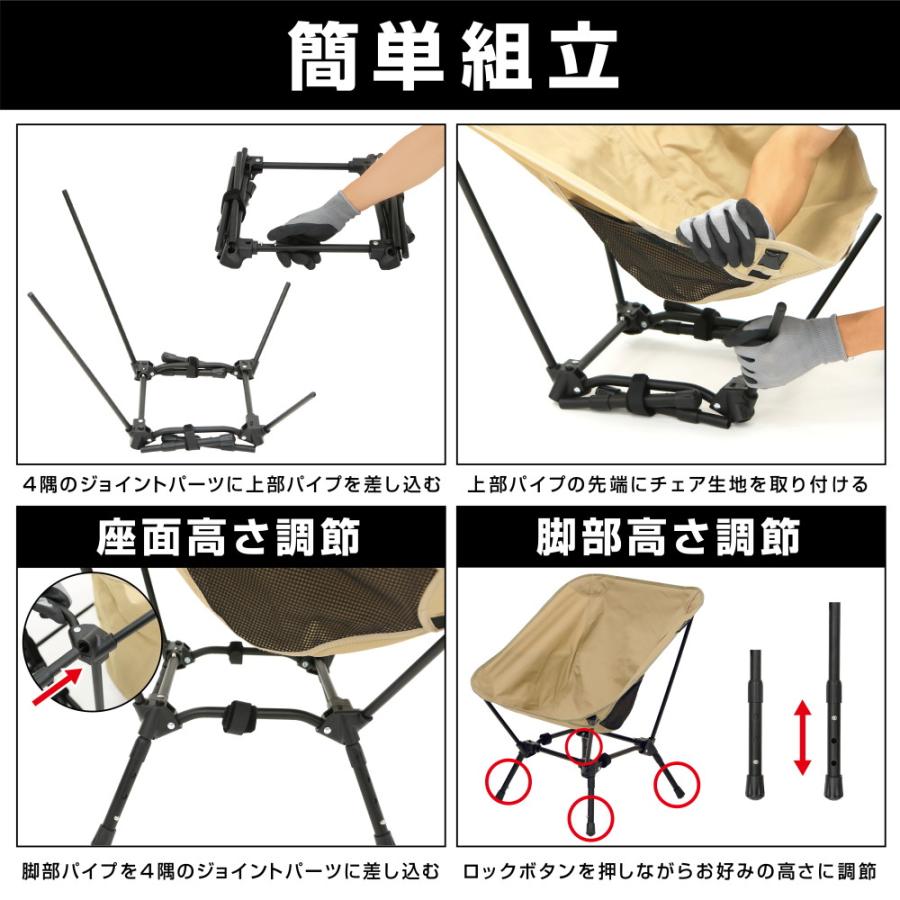 簡単組立

４隅のジョイントパーツに上部パイプを差し込む

上部パイプの先端にチェア生地を取り付ける

座面高さ調節

脚部高さ調節

脚部パイプを４隅のジョイントパーツに差し込む

ロックボタンを押しながらお好みの高さに調節