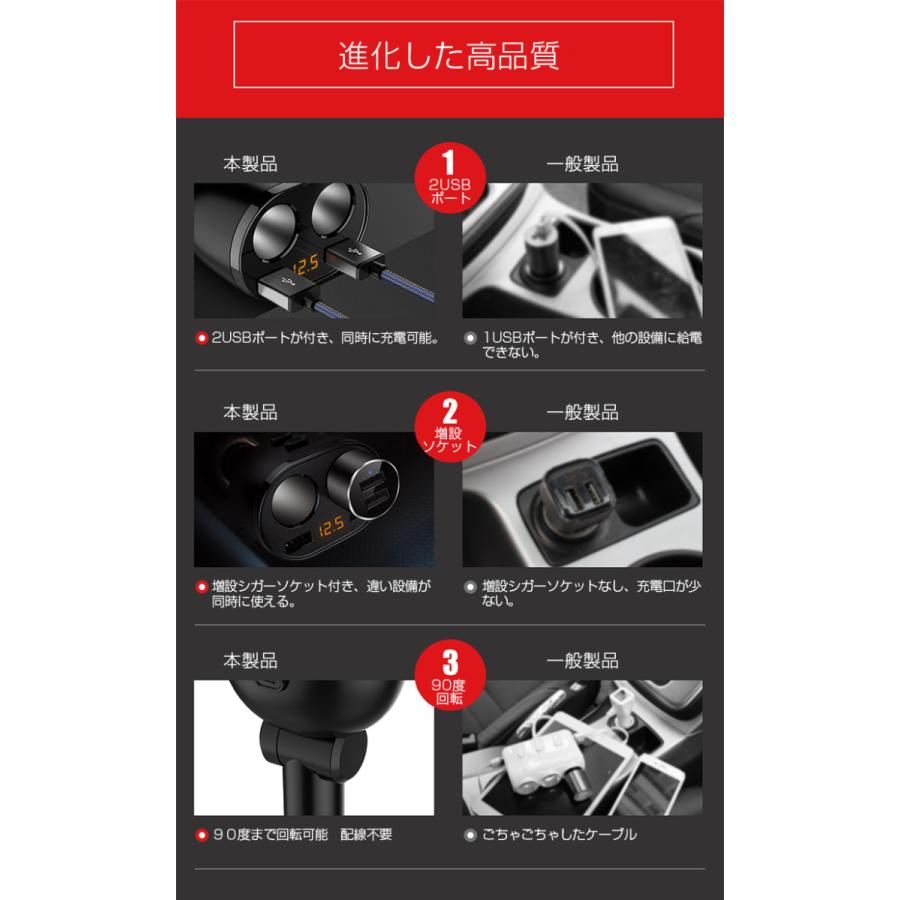 進化した高品質

本製品

1
2USB
ポート

一般製品

12.5

2USBポートが付き、同時に充電可能。

1USBポートが付き、他の設備に給電できない。

本製品

2
増設
ソケット

一般製品

12.5

増設シガーソケット付き、違い設備が同時に使える。

増設シガーソケットなし、充電口が少ない。

本製品

3
90度
回転

一般製品

９０度まで回転可能　配線不要

ごちゃごちゃしたケーブル