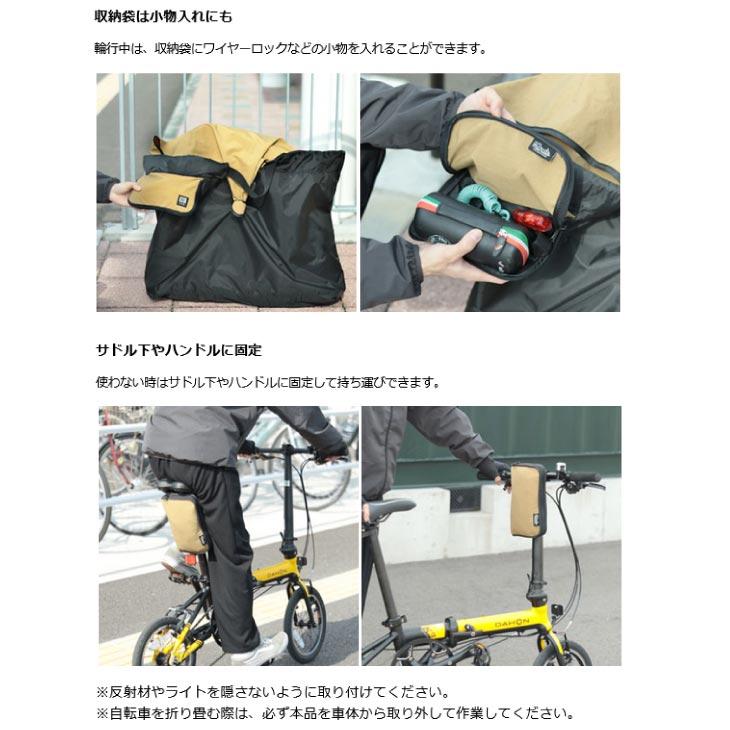 収納袋は小物入れにも

輪行中は、収納袋にワイヤーロックなどの小物を入れることができます。

サドル下やハンドルに固定

使わない時はサドル下やハンドルに固定して持ち運びできます。

DAHON

DAHON

※反射材やライトを隠さないように取り付けてください。
※自転車を折り畳む際は、必ず本品を車体から取り外して作業してください。