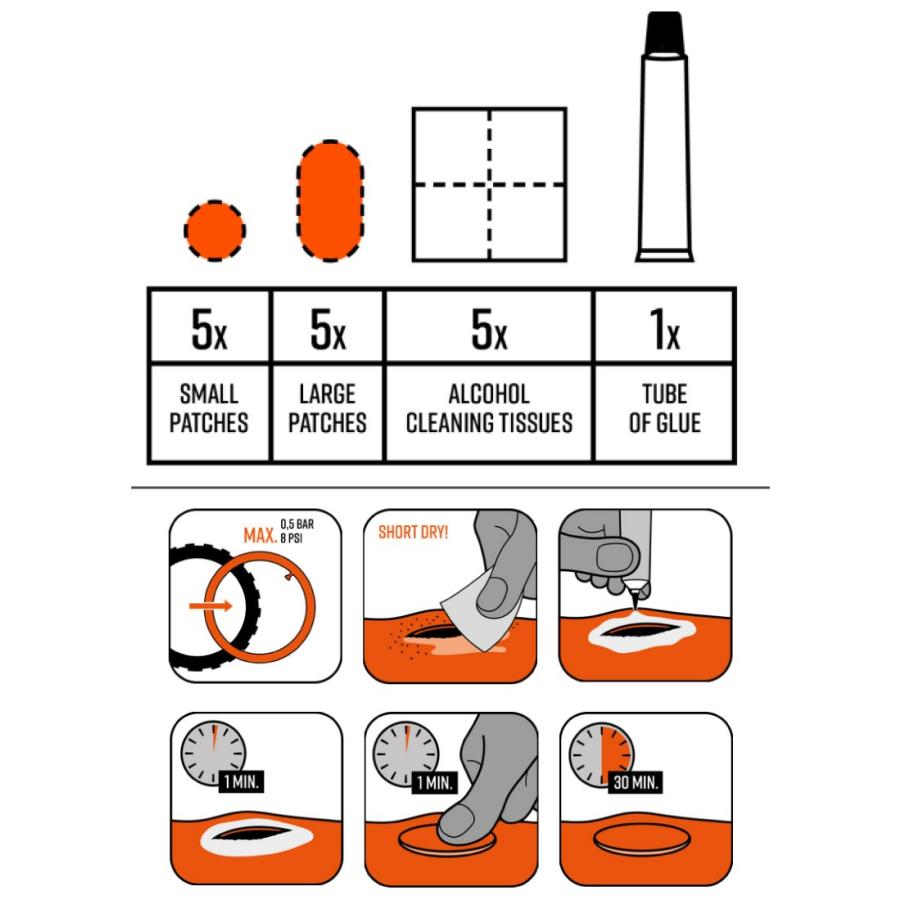 | 5x | 5x | 5x | 1x |
|---|---|---|---|
| SMALL PATCHES | LARGE PATCHES | ALCOHOL CLEANING TISSUES | TUBE OF GLUE |

MAX. 0,5 BAR 8 PSI

SHORT DRY!

1 MIN.

1 MIN.

30 MIN.