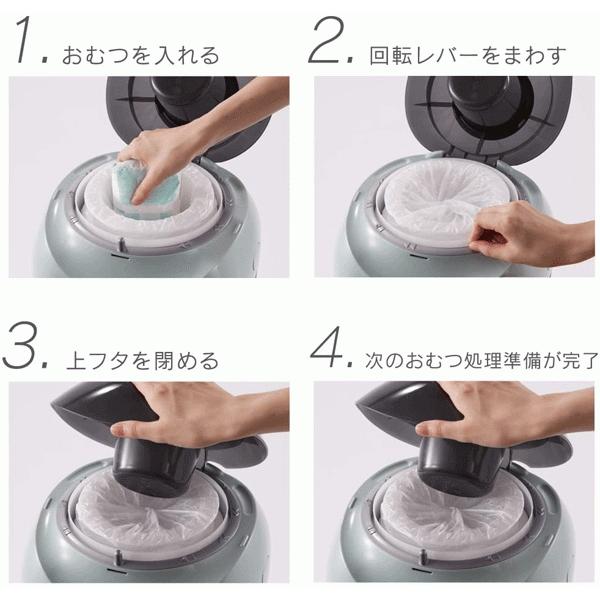 1. おむつを入れる

2. 回転レバーをまわす

3. 上フタを閉める

4. 次のおむつ処理準備が完了