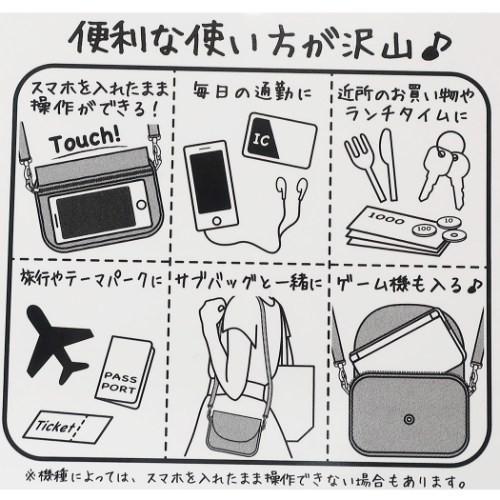 便利な使い方が沢山♪

スマホを入れたまま操作ができる!

Touch!

毎日の通勤に

IC

近所のお買い物やランチタイムに

1000

100

10

旅行やテーマパークに

PASS PORT

Ticket

サブバッグと一緒に

ゲーム機も入る♪

※機種によっては、スマホを入れたまま操作できない場合もあります。