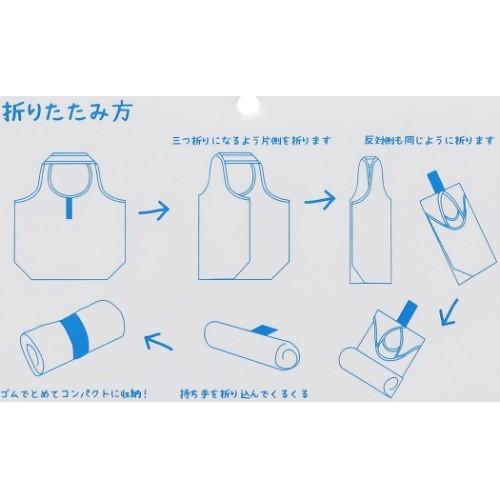 折りたたみ方

三つ折りになるよう片側を折ります

反対側も同じように折ります

持ち手を折り込んでくるくる

ゴムでとめてコンパクトに収納！