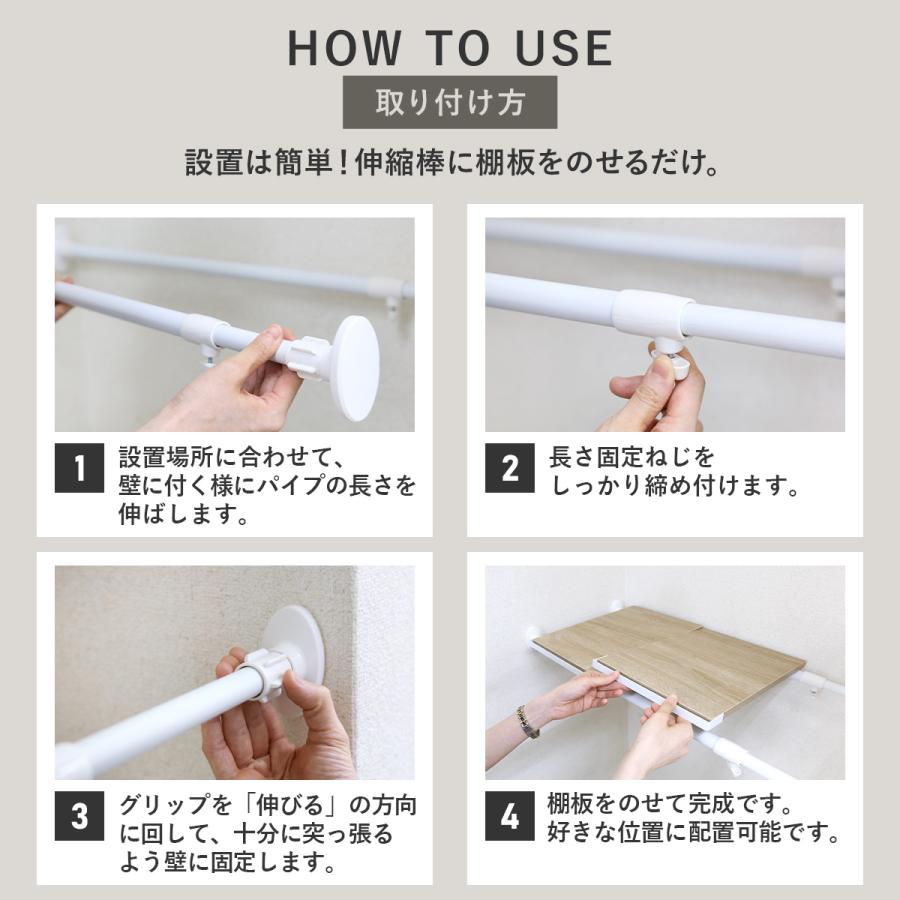 HOW TO USE

取り付け方

設置は簡単！伸縮棒に棚板をのせるだけ。

1 設置場所に合わせて、壁に付く様にパイプの長さを伸ばします。

2 長さ固定ねじをしっかり締め付けます。

3 グリップを「伸びる」の方向に回して、十分に突っ張るよう壁に固定します。

4 棚板をのせて完成です。好きな位置に配置可能です。