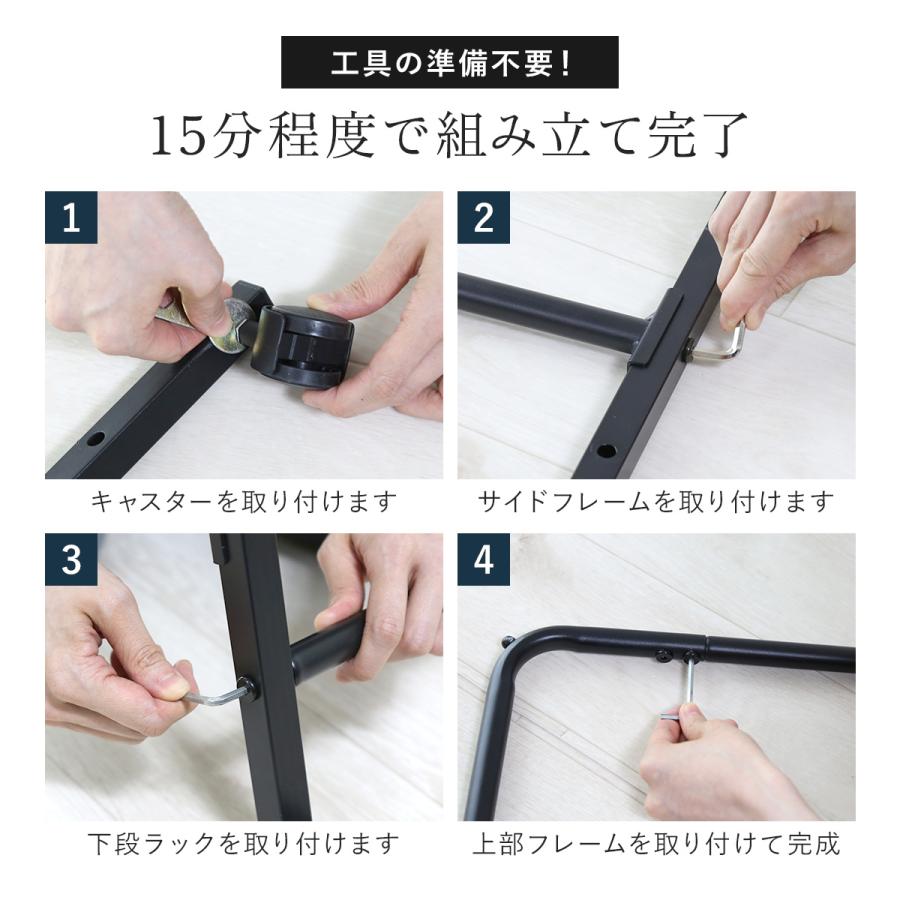 工具の準備不要！

15分程度で組み立て完了

1

キャスターを取り付けます

2

サイドフレームを取り付けます

3

下段ラックを取り付けます

4

上部フレームを取り付けて完成