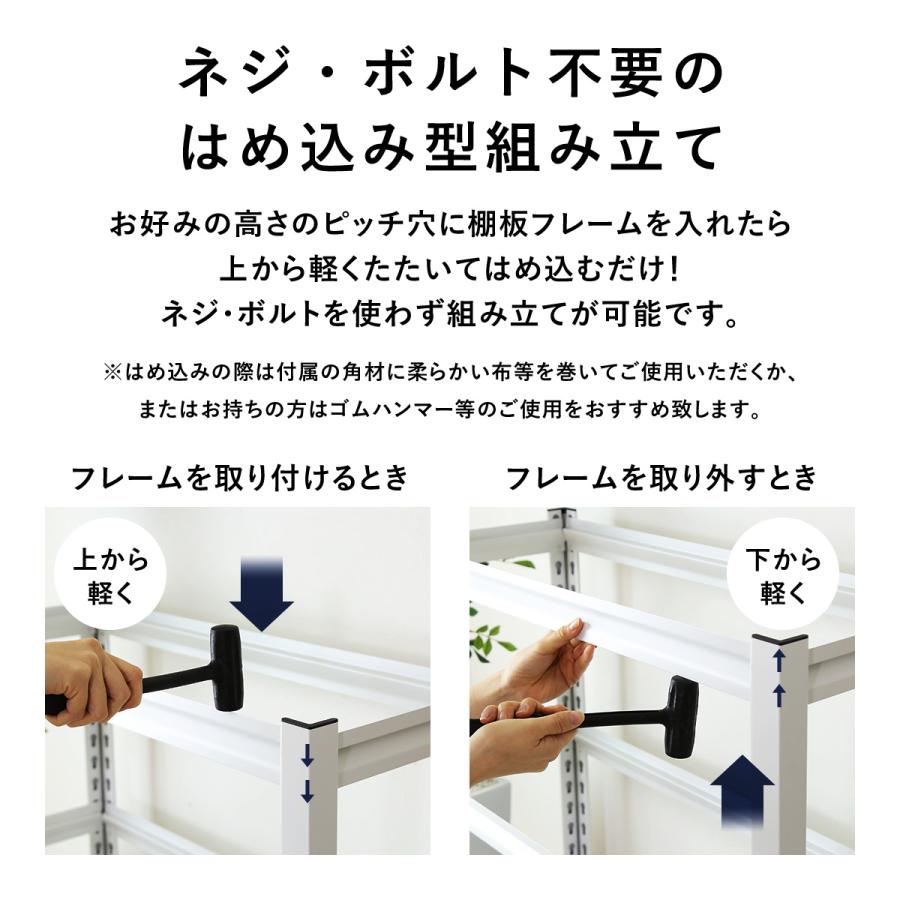 ネジ・ボルト不要の
はめ込み型組み立て

お好みの高さのピッチ穴に棚板フレームを入れたら
上から軽くたたいてはめ込むだけ！
ネジ・ボルトを使わず組み立てが可能です。

※はめ込みの際は付属の角材に柔らかい布等を巻いてご使用いただくか、
またはお持ちの方はゴムハンマー等のご使用をおすすめ致します。

フレームを取り付けるとき

上から
軽く

フレームを取り外すとき

下から
軽く