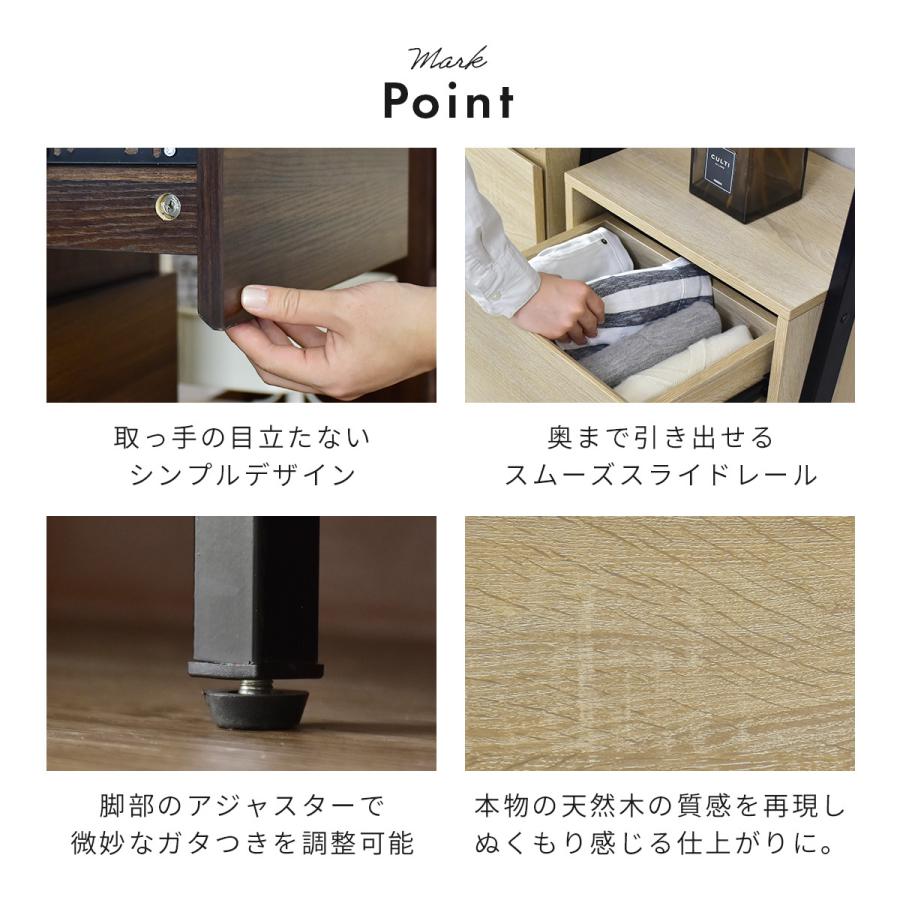 Mark
Point

CULTI

取っ手の目立たない
シンプルデザイン

奥まで引き出せる
スムーズスライドレール

脚部のアジャスターで
微妙なガタつきを調整可能

本物の天然木の質感を再現し
ぬくもり感じる仕上がりに。