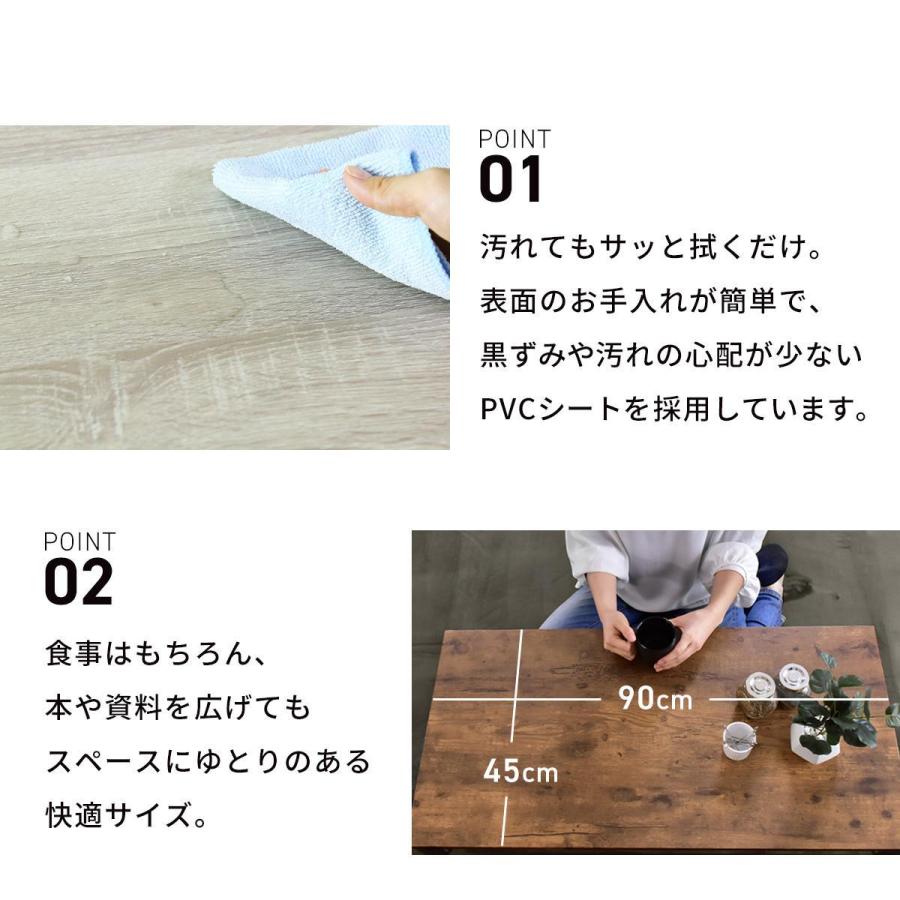 POINT
01

汚れてもサッと拭くだけ。
表面のお手入れが簡単で、
黒ずみや汚れの心配が少ない
PVCシートを採用しています。

POINT
02

食事はもちろん、
本や資料を広げても
スペースにゆとりのある
快適サイズ。

90cm

45cm