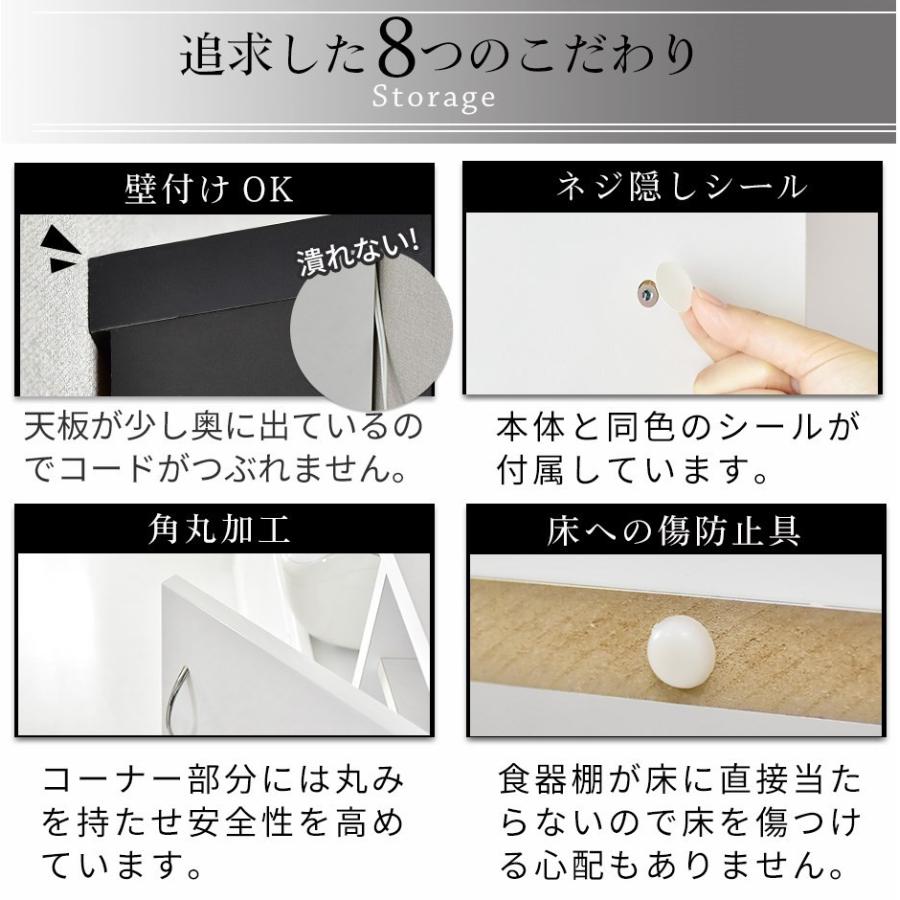 追求した8つのこだわり
Storage

壁付け OK

潰れない!

天板が少し奥に出ているのでコードがつぶれません。

ネジ隠しシール

本体と同色のシールが付属しています。

角丸加工

コーナー部分には丸みを持たせ安全性を高めています。

床への傷防止具

食器棚が床に直接当たらないので床を傷つける心配もありません。