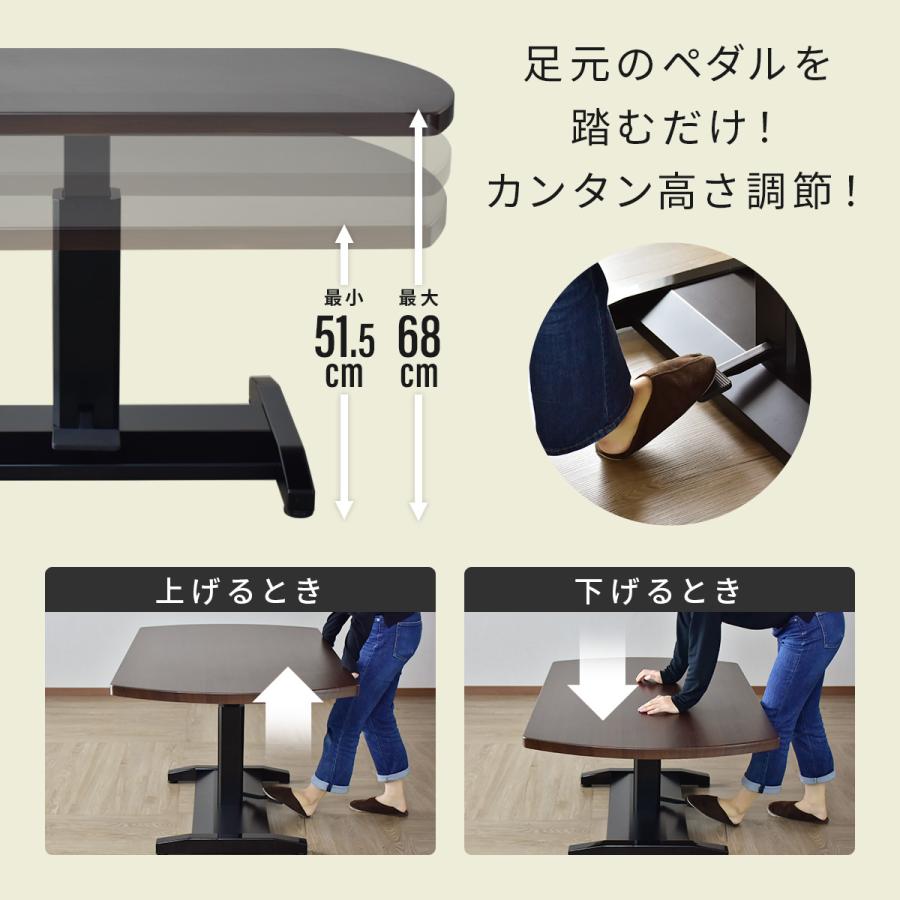 足元のペダルを
踏むだけ！
カンタン高さ調節！

最小
51.5
cm

最大
68
cm

上げるとき

下げるとき