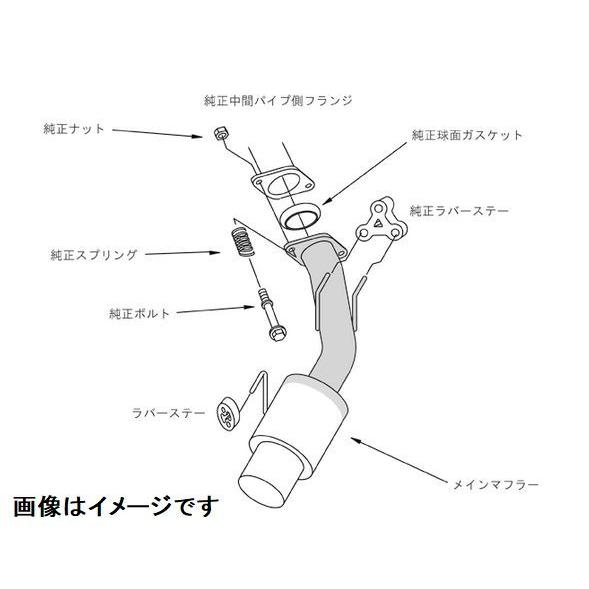 純正中間パイプ側フランジ

純正ナット

純正球面ガスケット

純正ラバーステー

純正スプリング

純正ボルト

ラバーステー

メインマフラー

画像はイメージです