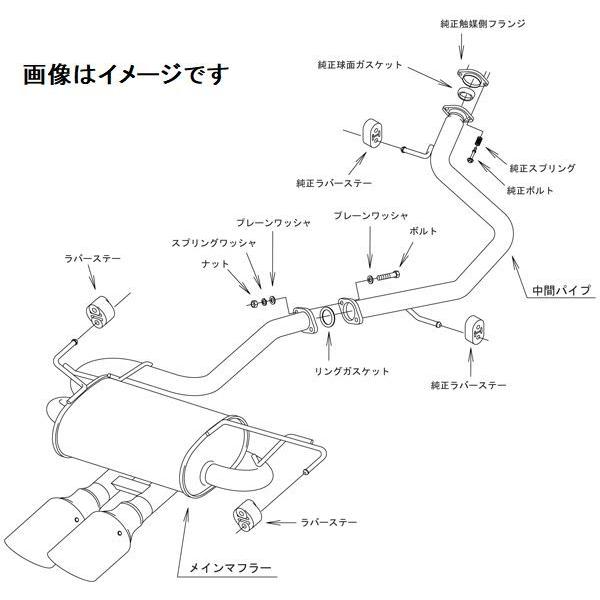 画像はイメージです

純正触媒側フランジ

純正球面ガスケット

純正ラバーステー

純正スプリング

純正ボルト

プレーンワッシャ

スプリングワッシャ

ナット

プレーンワッシャ

ボルト

ラバーステー

中間パイプ

リングガスケット

純正ラバーステー

ラバーステー

メインマフラー