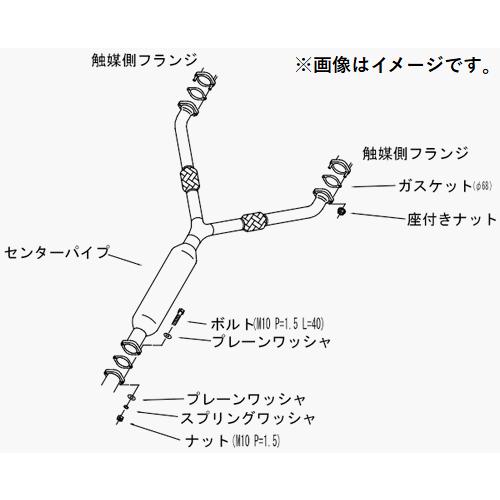 触媒側フランジ

※画像はイメージです。

触媒側フランジ

ガスケット(φ68)

座付きナット

センターパイプ

ボルト(M10 P=1.5 L=40)

プレーンワッシャ

プレーンワッシャ

スプリングワッシャ

ナット(M10 P=1.5)