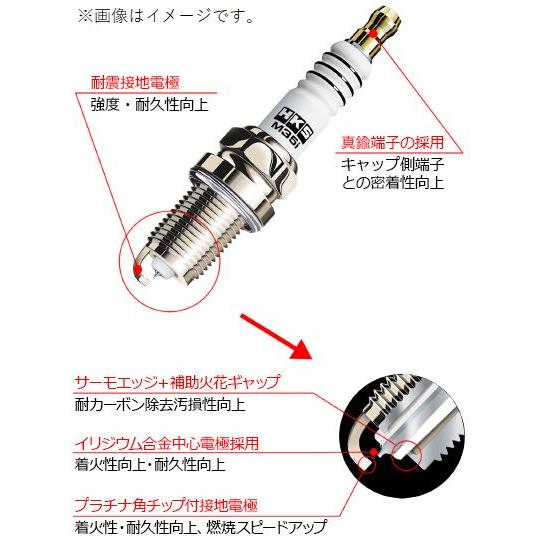 ※画像はイメージです。

耐震接地電極
強度・耐久性向上

HKS
M35i

真鍮端子の採用
キャップ側端子との密着性向上

サーモエッジ+補助火花ギャップ
耐カーボン除去汚損性向上

イリジウム合金中心電極採用
着火性向上・耐久性向上

プラチナ角チップ付接地電極
着火性・耐久性向上、燃焼スピードアップ