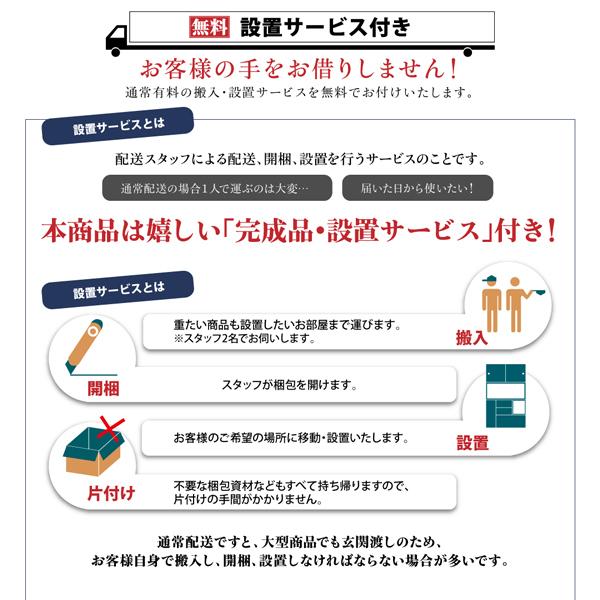 無料 設置サービス付き

お客様の手をお借りしません!

通常有料の搬入・設置サービスを無料でお付けいたします。

設置サービスとは

配送スタッフによる配送、開梱、設置を行うサービスのことです。

通常配送の場合1人で運ぶのは大変…

届いた日から使いたい!

本商品は嬉しい「完成品・設置サービス」付き!

設置サービスとは

重たい商品も設置したいお部屋まで運びます。
※スタッフ2名でお伺いします。

搬入

開梱

スタッフが梱包を開けます。

お客様のご希望の場所に移動・設置いたします。

設置

片付け

不要な梱包資材などもすべて持ち帰りますので、片付けの手間がかかりません。

通常配送ですと、大型商品でも玄関渡しのため、お客様自身で搬入し、開梱、設置しなければならない場合が多いです。