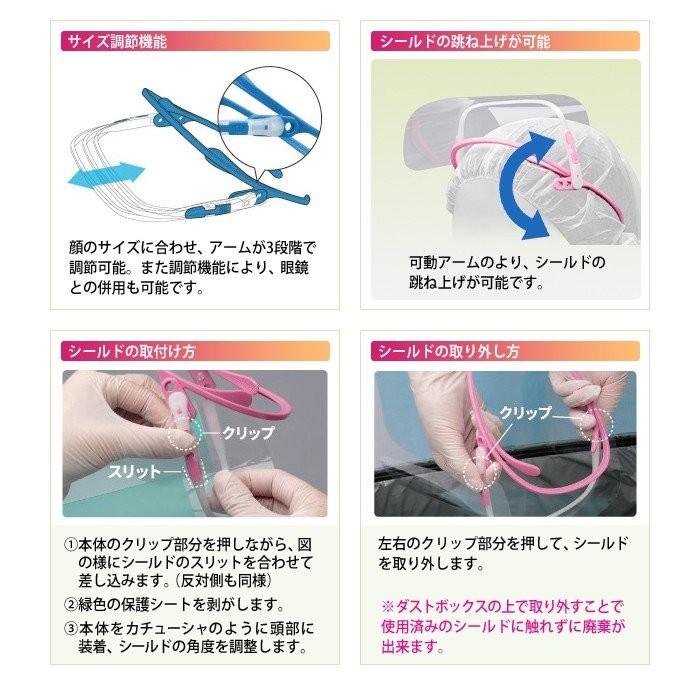 サイズ調節機能

顔のサイズに合わせ、アームが3段階で調節可能。また調節機能により、眼鏡との併用も可能です。

シールドの跳ね上げが可能

可動アームのより、シールドの跳ね上げが可能です。

シールドの取付け方

クリップ

スリット

①本体のクリップ部分を押しながら、図の様にシールドのスリットを合わせて差し込みます。(反対側も同様)

②緑色の保護シートを剥がします。

③本体をカチューシャのように頭部に装着、シールドの角度を調整します。

シールドの取り外し方

クリップ

左右のクリップ部分を押して、シールドを取り外します。

※ダストボックスの上で取り外すことで使用済みのシールドに触れずに廃棄が出来ます。