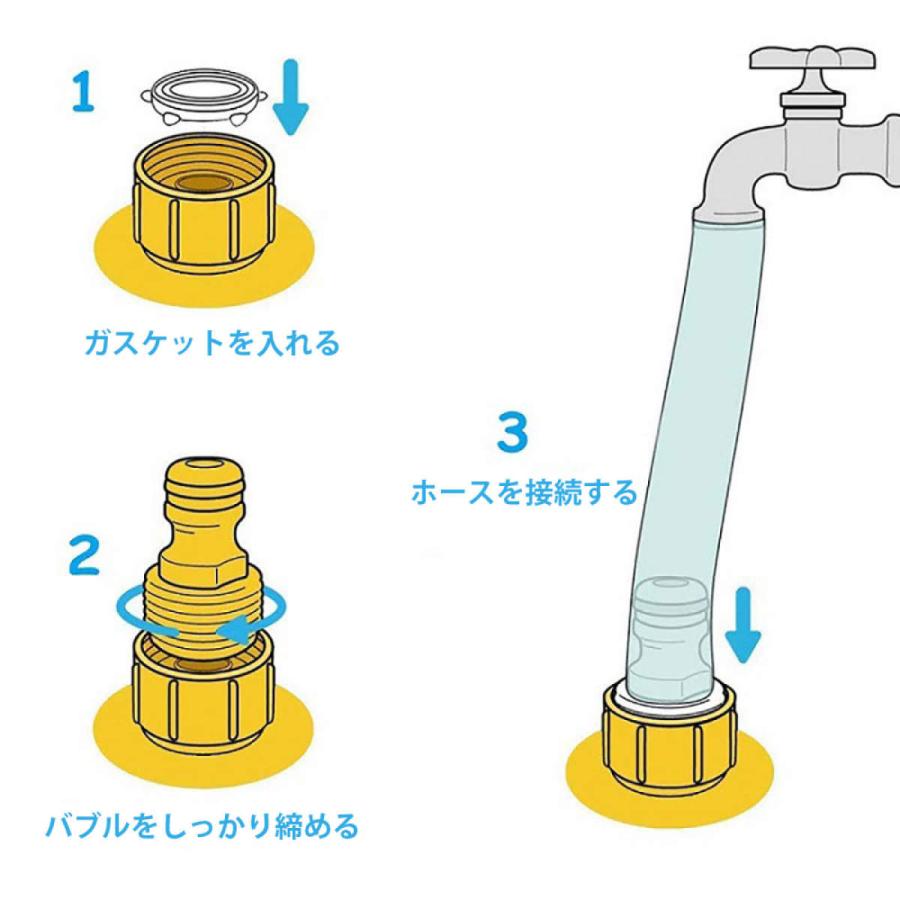 1

ガスケットを入れる

2

バブルをしっかり締める

3

ホースを接続する