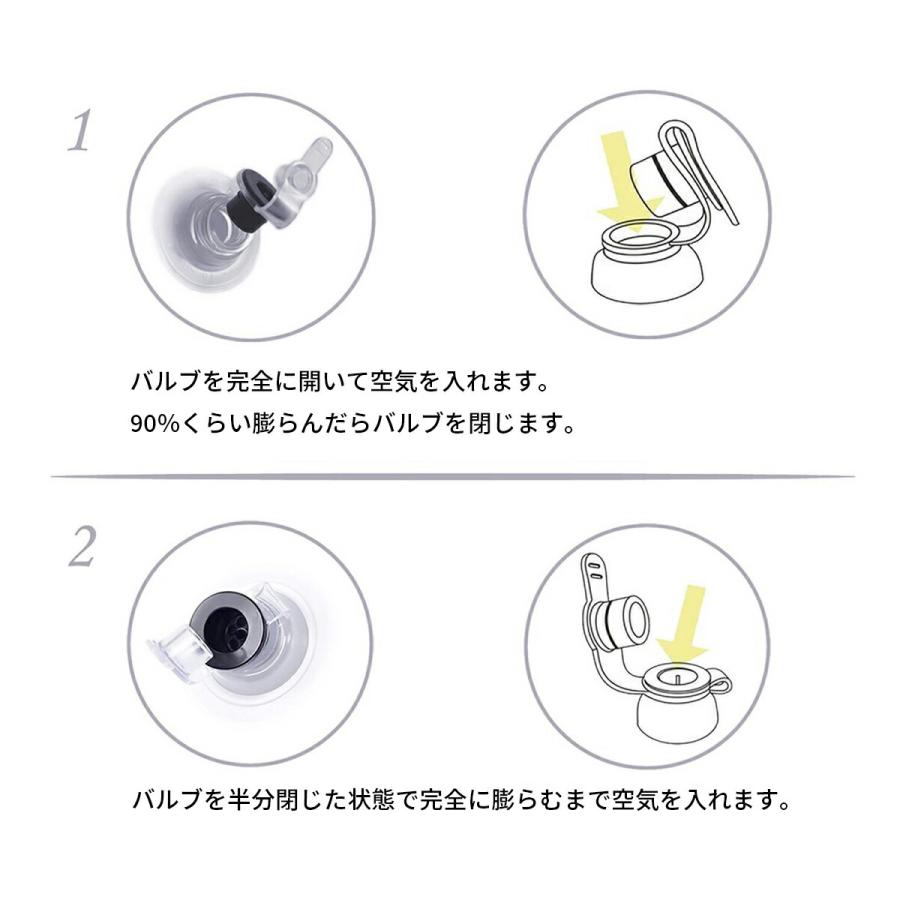 1

バルブを完全に開いて空気を入れます。
90%くらい膨らんだらバルブを閉じます。

2

バルブを半分閉じた状態で完全に膨らむまで空気を入れます。