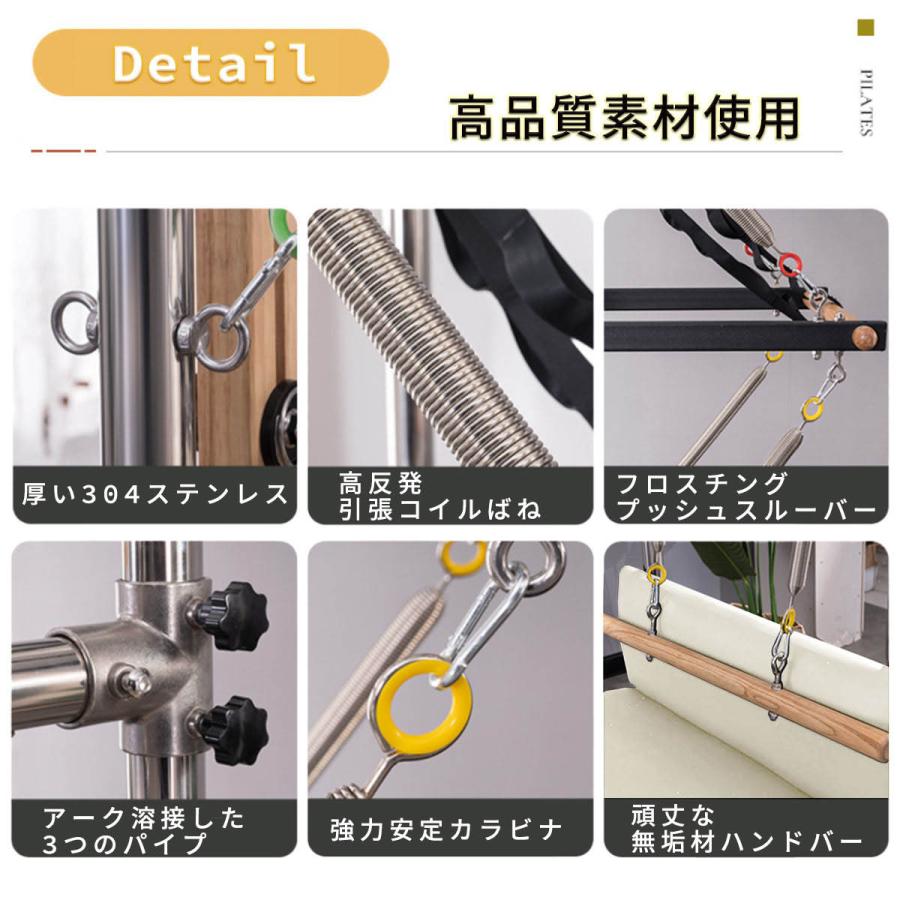 Detail

高品質素材使用

PILATES

厚い304ステンレス

高反発
引張コイルばね

フロスチング
プッシュスルーバー

アーク溶接した
3つのパイプ

強力安定カラビナ

頑丈な
無垢材ハンドバー