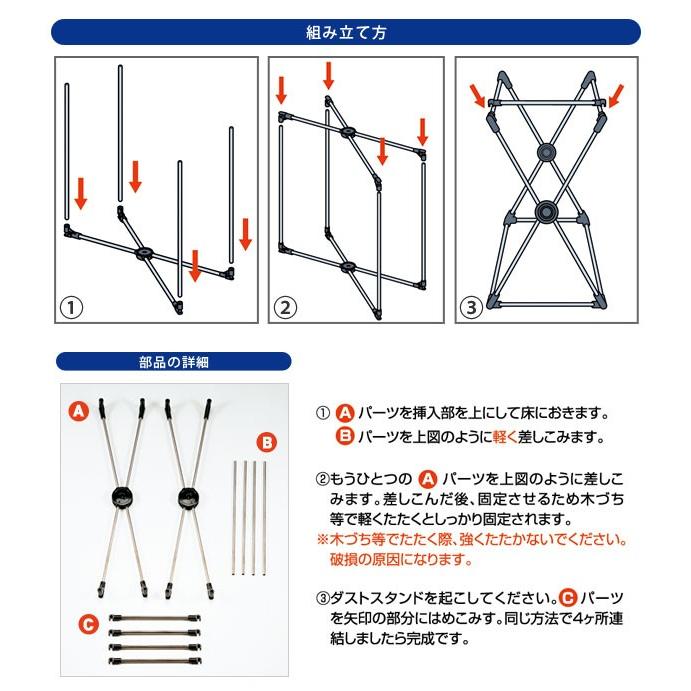 組み立て方

①

②

③

部品の詳細

A

B

C

① A パーツを挿入部を上にして床におきます。
B パーツを上図のように軽く差しこみます。

②もうひとつの A パーツを上図のように差しこみます。差しこんだ後、固定させるため木づち等で軽くたたくとしっかり固定されます。
※木づち等でたたく際、強くたたかないでください。破損の原因になります。

③ダストスタンドを起こしてください。C パーツを矢印の部分にはめこみす。同じ方法で4ヶ所連結しましたら完成です。