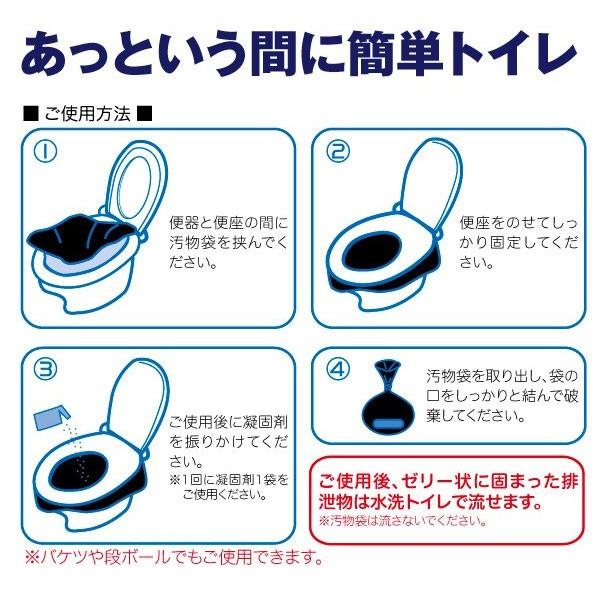 あっという間に簡単トイレ

■ ご使用方法 ■

①
便器と便座の間に汚物袋を挟んでください。

②
便座をのせてしっかり固定してください。

③
ご使用後に凝固剤を振りかけてください。
※1回に凝固剤1袋をご使用ください。

④
汚物袋を取り出し、袋の口をしっかりと結んで破棄してください。

ご使用後、ゼリー状に固まった排泄物は水洗トイレで流せます。
※汚物袋は流さないでください。

※バケツや段ボールでもご使用できます。