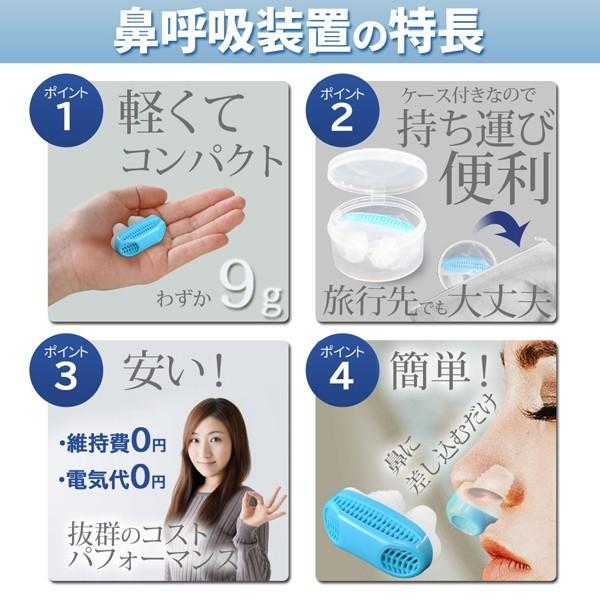 鼻呼吸装置の特長

ポイント
1
軽くて
コンパクト
わずか 9g

ポイント
2
ケース付きなので
持ち運び
便利
旅行先でも大丈夫

ポイント
3
安い！
・維持費0円
・電気代0円
抜群のコスト
パフォーマンス

ポイント
4
簡単！
鼻に
差し込むだけ