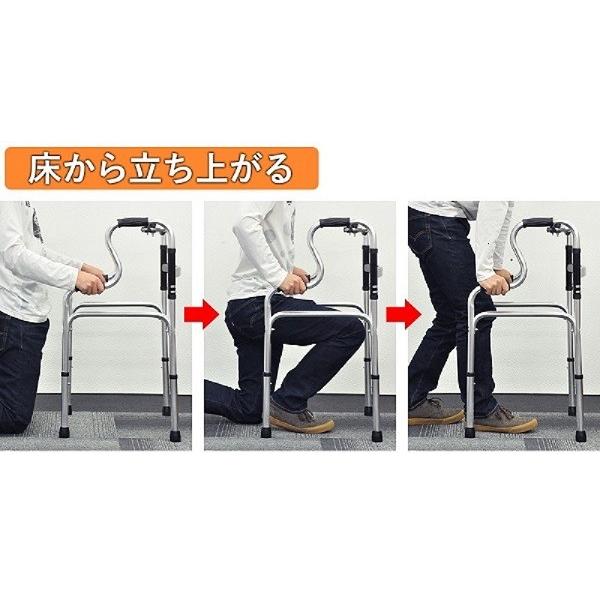 床から立ち上がる