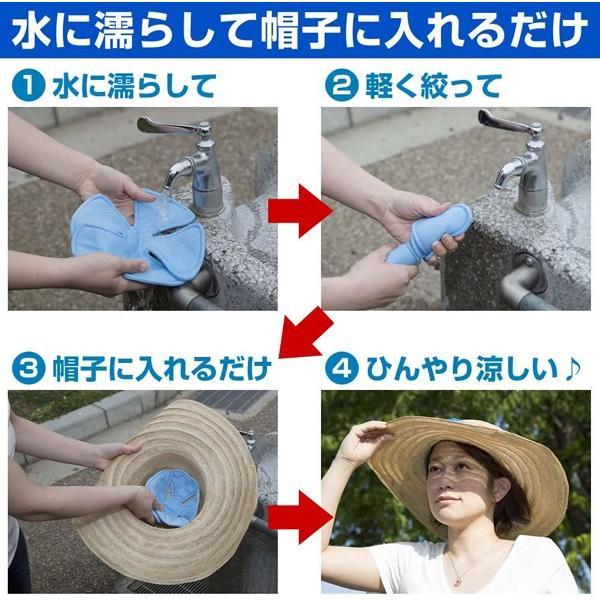 水に濡らして帽子に入れるだけ

1 水に濡らして

2 軽く絞って

3 帽子に入れるだけ

4 ひんやり涼しい♪