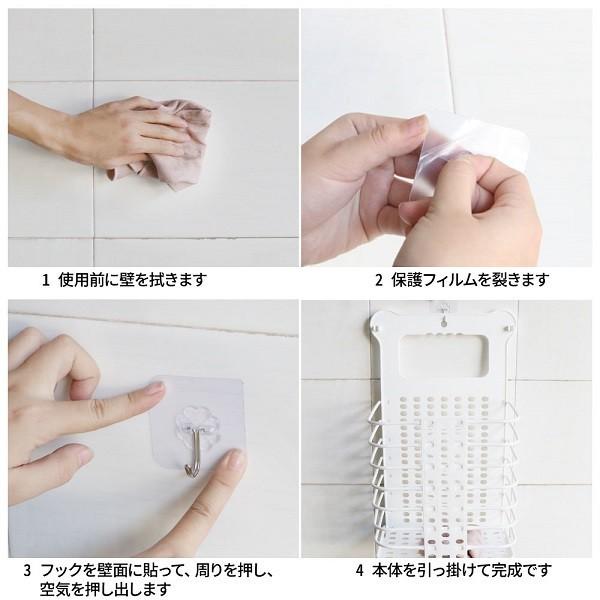 1 使用前に壁を拭きます

2 保護フィルムを裂きます

3 フックを壁面に貼って、周りを押し、空気を押し出します

4 本体を引っ掛けて完成です