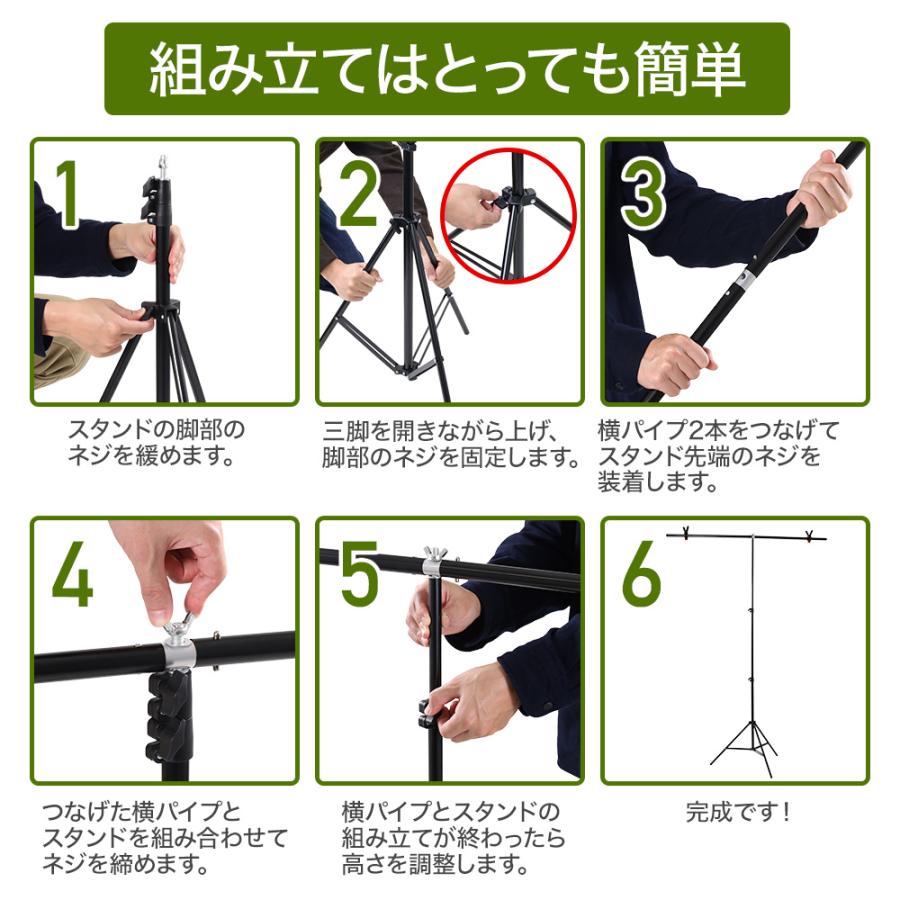 組み立てはとっても簡単

1

スタンドの脚部のネジを緩めます。

2

三脚を開きながら上げ、脚部のネジを固定します。

3

横パイプ2本をつなげてスタンド先端のネジを装着します。

4

つなげた横パイプとスタンドを組み合わせてネジを締めます。

5

横パイプとスタンドの組み立てが終わったら高さを調整します。

6

完成です！