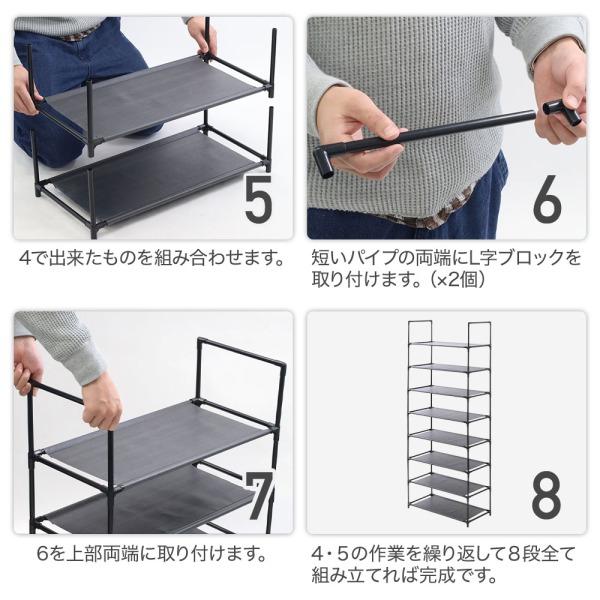 5

4で出来たものを組み合わせます。

6

短いパイプの両端にL字ブロックを取り付けます。（×2個）

7

6を上部両端に取り付けます。

8

4・5の作業を繰り返して8段全て組み立てれば完成です。