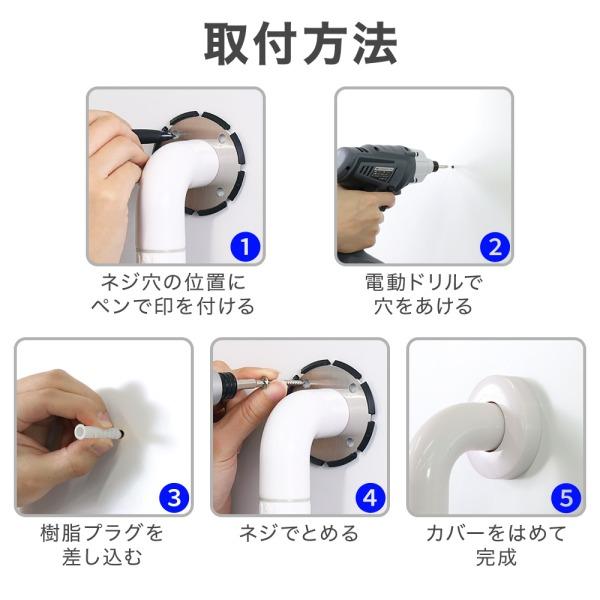 取付方法

1
ネジ穴の位置に
ペンで印を付ける

2
電動ドリルで
穴をあける

3
樹脂プラグを
差し込む

4
ネジでとめる

5
カバーをはめて
完成