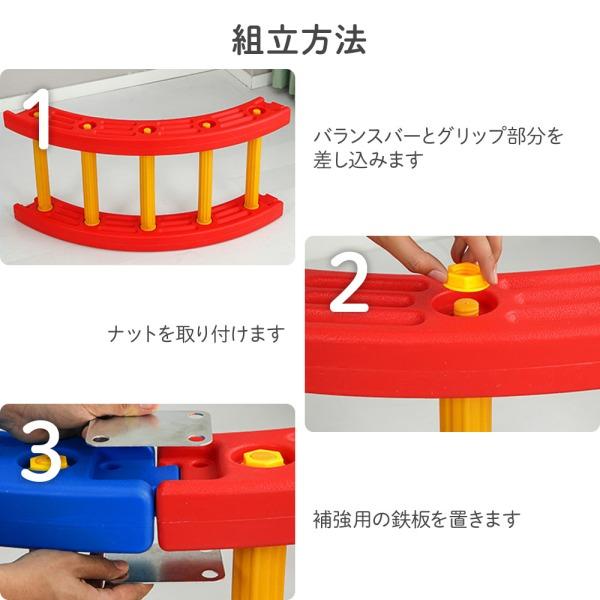 組立方法

1

バランスバーとグリップ部分を差し込みます

2

ナットを取り付けます

3

補強用の鉄板を置きます