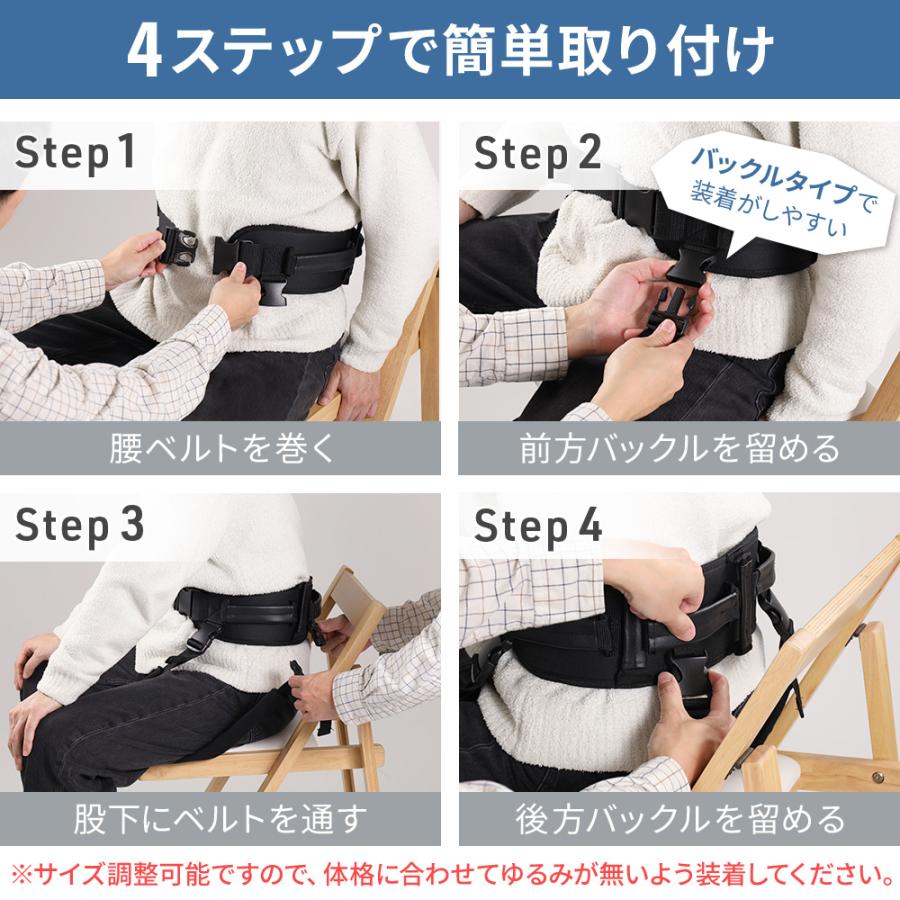 4ステップで簡単取り付け

Step 1

腰ベルトを巻く

Step 2

バックルタイプで装着がしやすい

前方バックルを留める

Step 3

股下にベルトを通す

Step 4

後方バックルを留める

※サイズ調整可能ですので、体格に合わせてゆるみが無いよう装着してください。