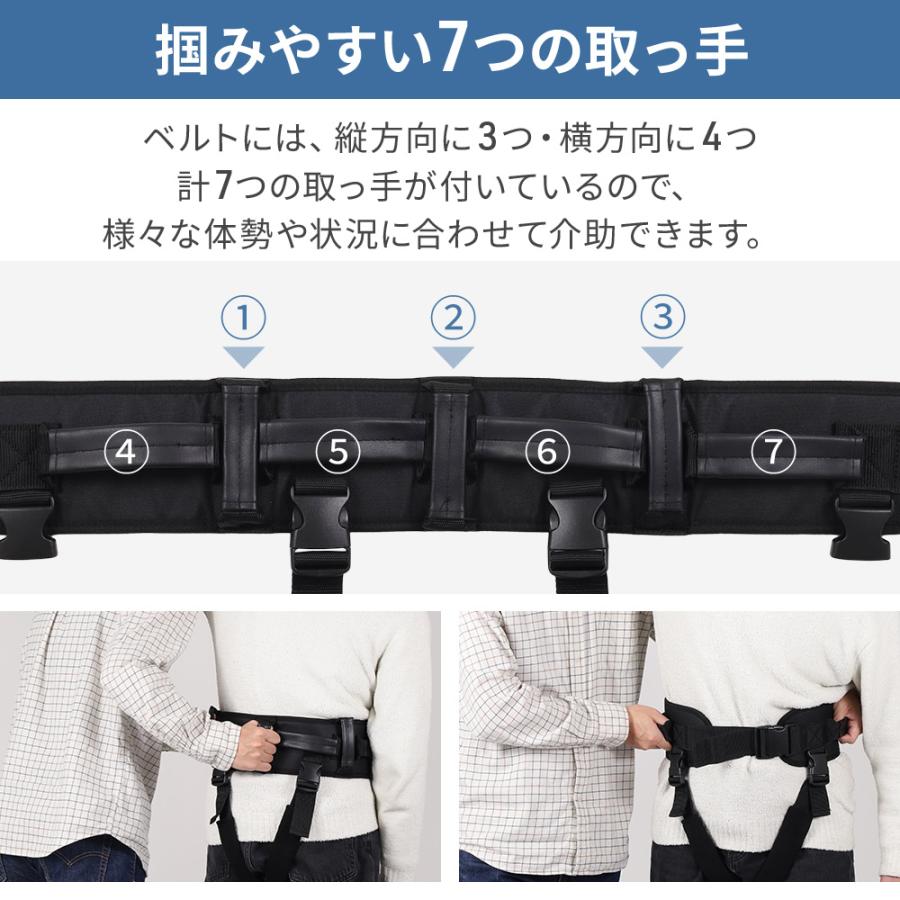 掴みやすい7つの取っ手

ベルトには、縦方向に3つ・横方向に4つ
計7つの取っ手が付いているので、
様々な体勢や状況に合わせて介助できます。

①
②
③
④
⑤
⑥
⑦