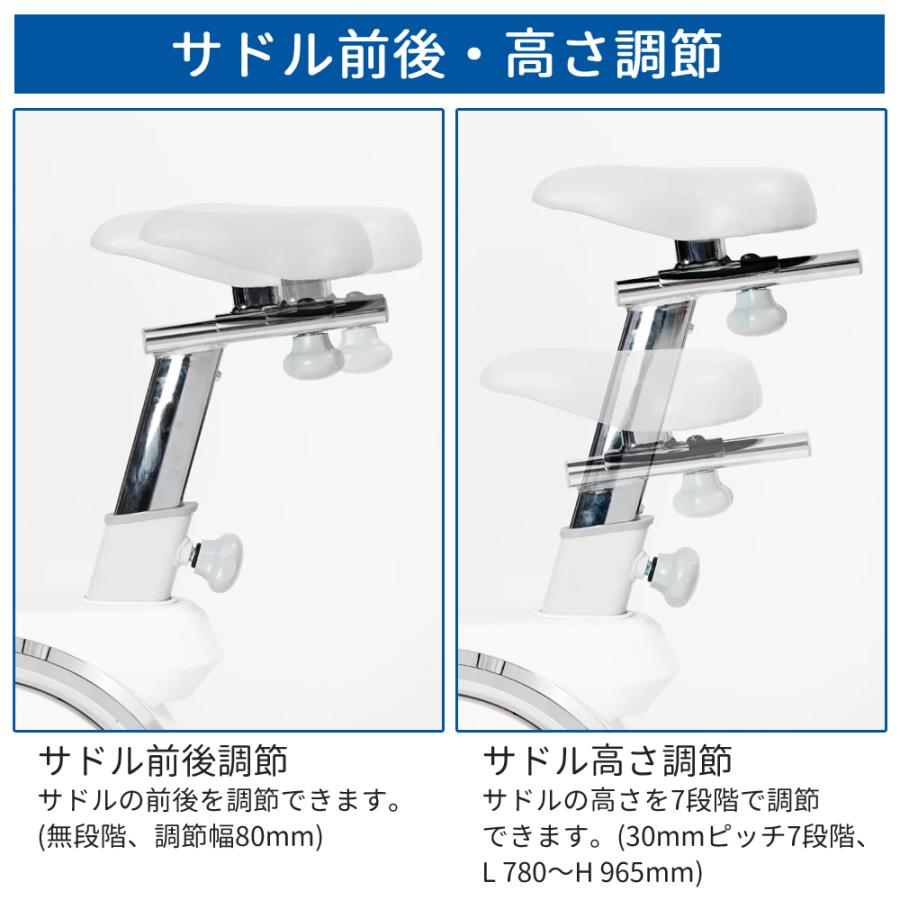 サドル前後・高さ調節

サドル前後調節
サドルの前後を調節できます。(無段階、調節幅80mm)

サドル高さ調節
サドルの高さを7段階で調節できます。(30mmピッチ7段階、L 780～H 965mm)