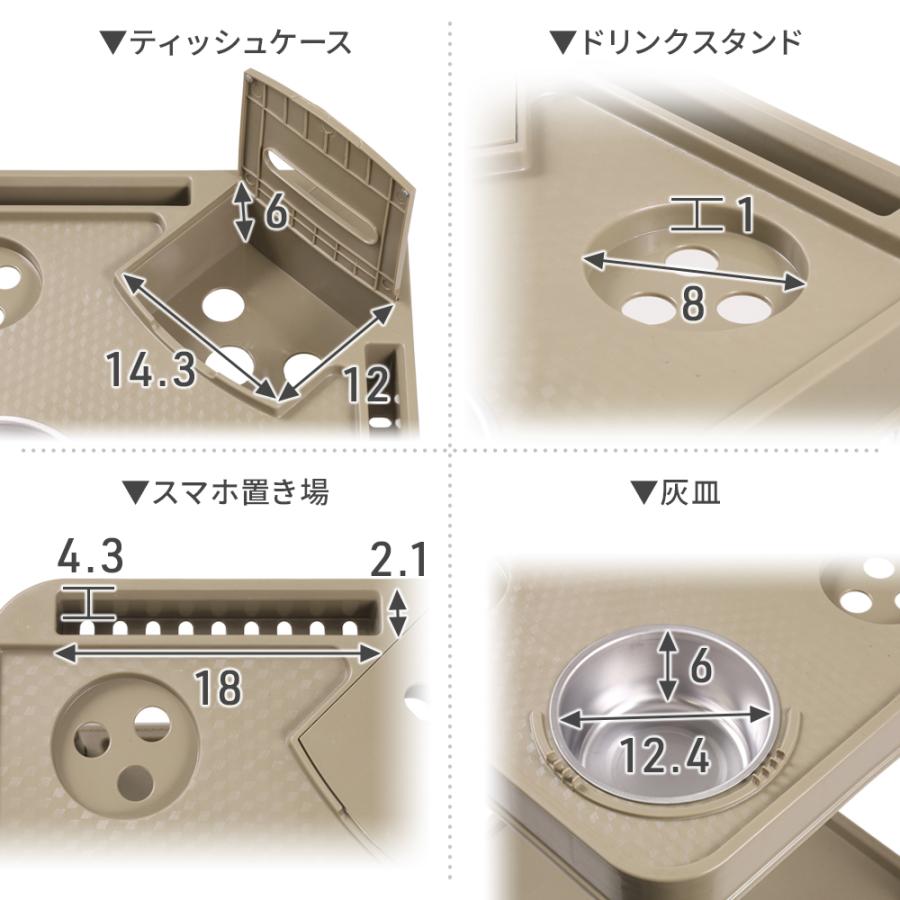 ▼ティッシュケース

6

14.3

12.

▼ドリンクスタンド

1

8

▼スマホ置き場

4.3

2.1

18

▼灰皿

6

12.4