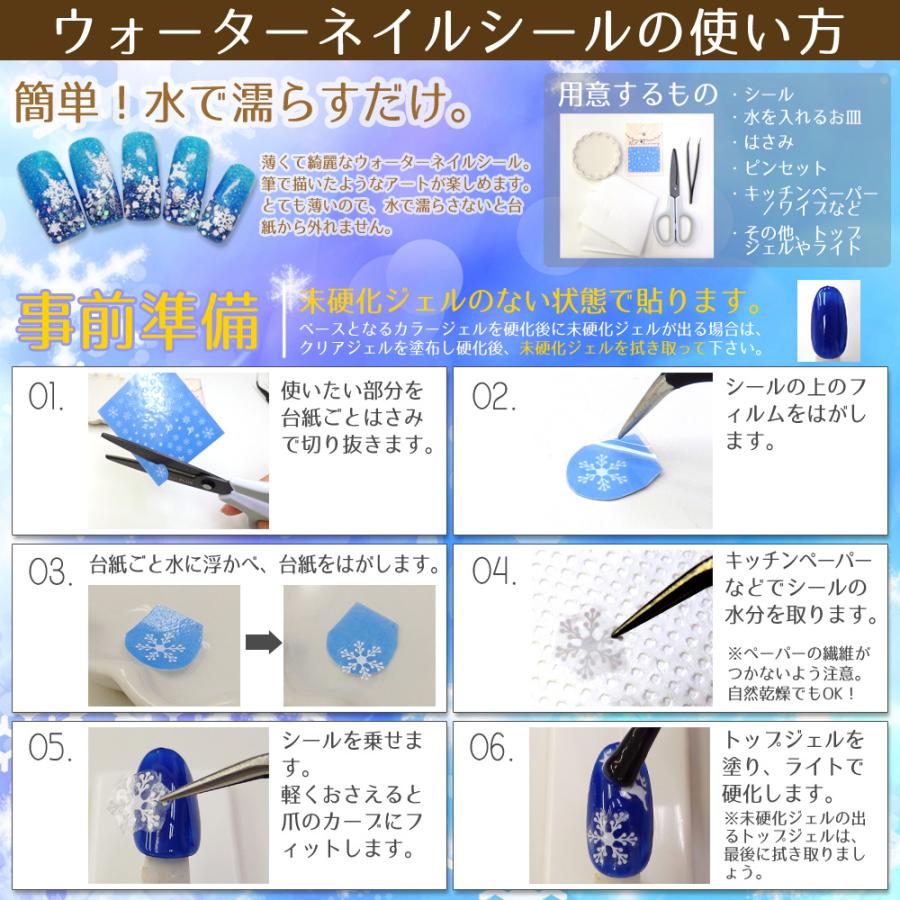 ウォーターネイルシールの使い方

簡単！水で濡らすだけ。

薄くて綺麗なウォーターネイルシール。筆で描いたようなアートが楽しめます。とても薄いので、水で濡らさないと台紙から外れません。

用意するもの
・シール
・水を入れるお皿
・はさみ
・ピンセット
・キッチンペーパー／ワイプなど
・その他、トップジェルやライト

事前準備
未硬化ジェルのない状態で貼ります。
ベースとなるカラージェルを硬化後に未硬化ジェルが出る場合は、クリアジェルを塗布し硬化後、未硬化ジェルを拭き取って下さい。

01.
使いたい部分を台紙ごとはさみで切り抜きます。

02.
シールの上のフィルムをはがします。

03.
台紙ごと水に浮かべ、台紙をはがします。

04.
キッチンペーパーなどでシールの水分を取ります。
※ペーパーの繊維がつかないよう注意。自然乾燥でもOK！

05.
シールを乗せます。
軽くおさえると爪のカーブにフィットします。

06.
トップジェルを塗り、ライトで硬化します。
※未硬化ジェルの出るトップジェルは、最後に拭き取りましょう。