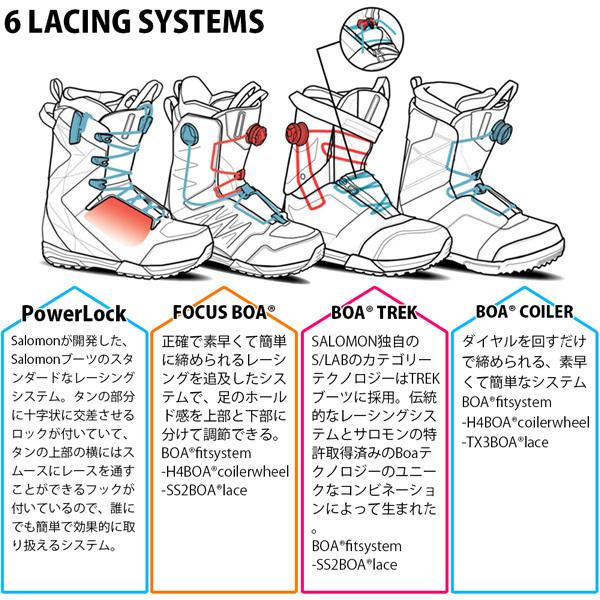 6 LACING SYSTEMS

PowerLock

Salomonが開発した、Salomonブーツのスタンダードなレーシングシステム。タンの部分に十字状に交差させるロックが付いていて、タンの上部の横にはスムースにレースを通すことができるフックが付いているので、誰にでも簡単で効果的に取り扱えるシステム。

FOCUS BOA®

正確で素早くて簡単に締められるレーシングを追及したシステムで、足のホールド感を上部と下部に分けて調節できる。
BOA®fitsystem
-H4BOA®coilerwheel
-SS2BOA®lace

BOA® TREK

SALOMON独自のS/LABのカテゴリーテクノロジーはTREKブーツに採用。伝統的なレーシングシステムとサロモンの特許取得済みのBoaテクノロジーのユニークなコンビネーションによって生まれた。
BOA®fitsystem
-SS2BOA®lace

BOA® COILER

ダイヤルを回すだけで締められる、素早くて簡単なシステム
BOA®fitsystem
-H4BOA®coilerwheel
-TX3BOA®lace