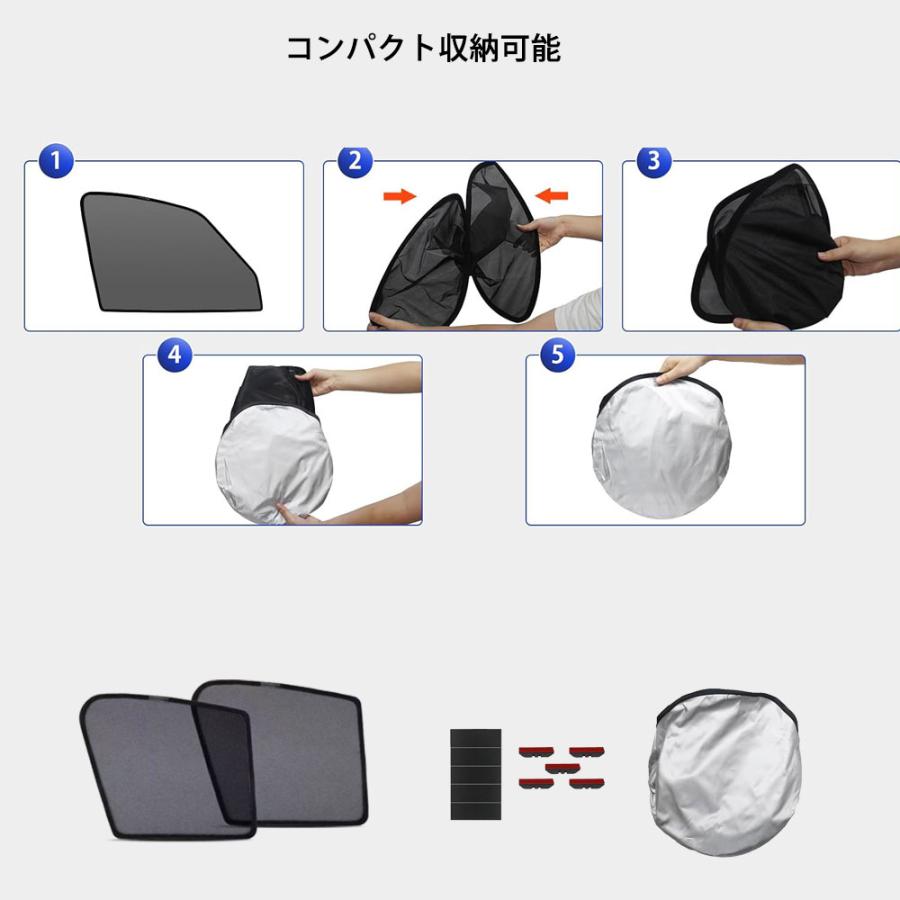 コンパクト収納可能

1

2

3

4

5