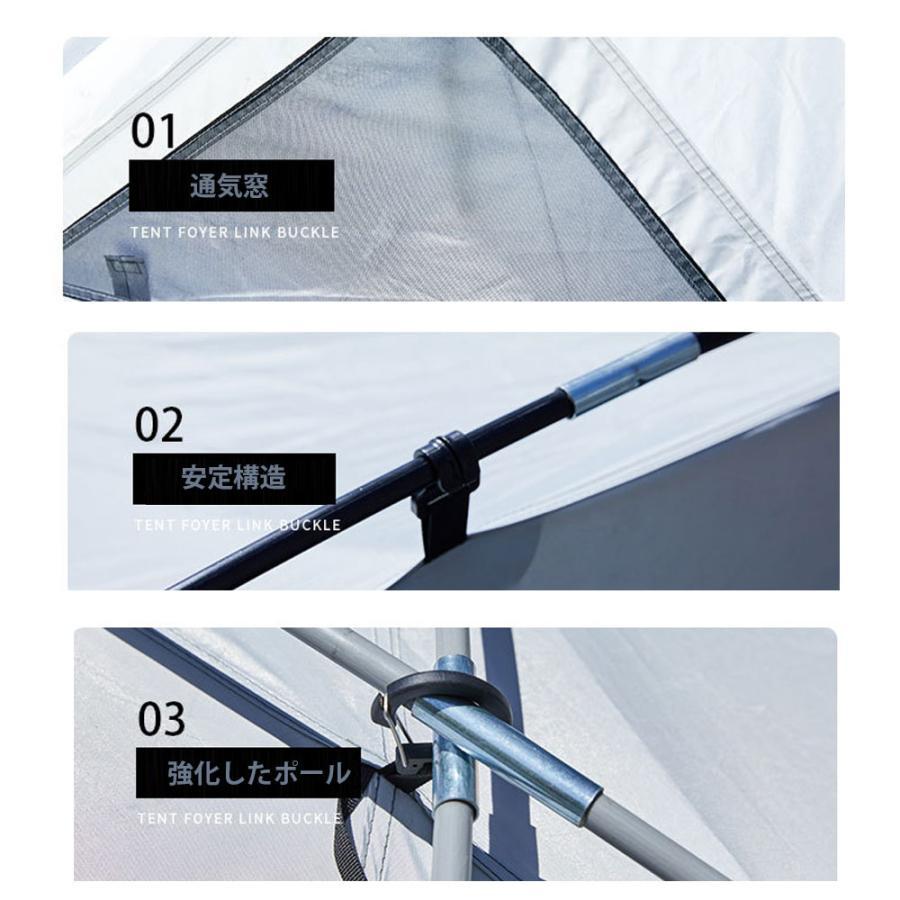 01

通気窓

TENT FOYER LINK BUCKLE

02

安定構造

TENT FOYER LINK BUCKLE

03

強化したポール

TENT FOYER LINK BUCKLE