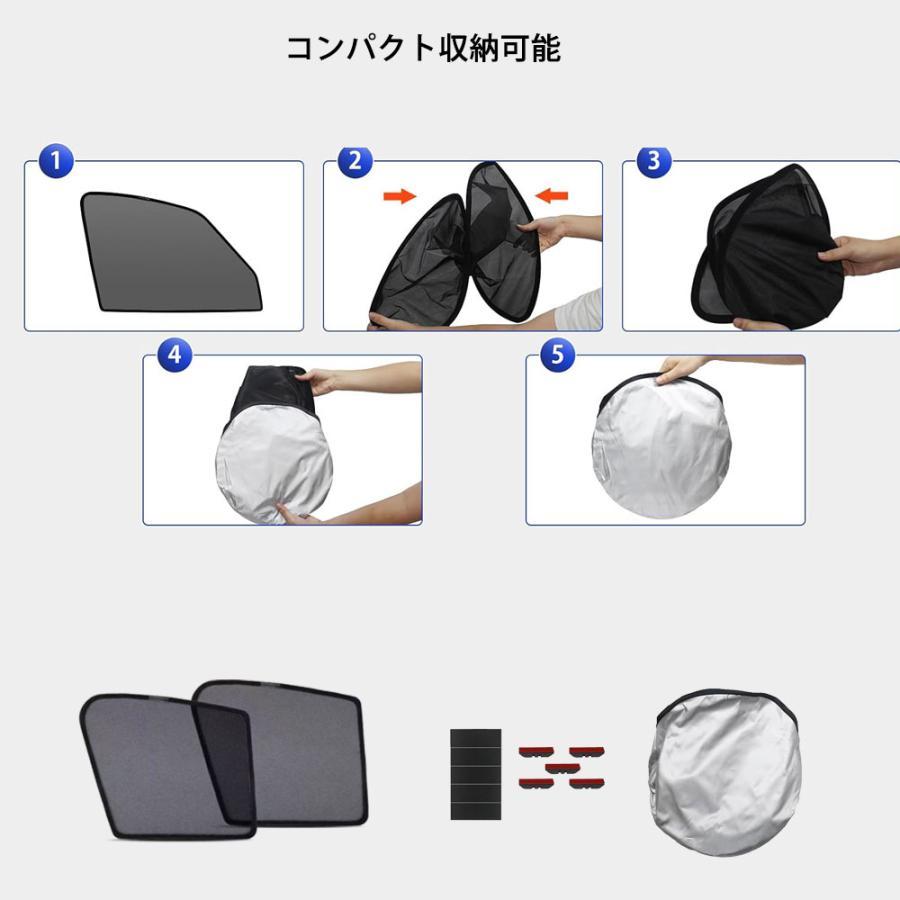 コンパクト収納可能

1

2

3

4

5