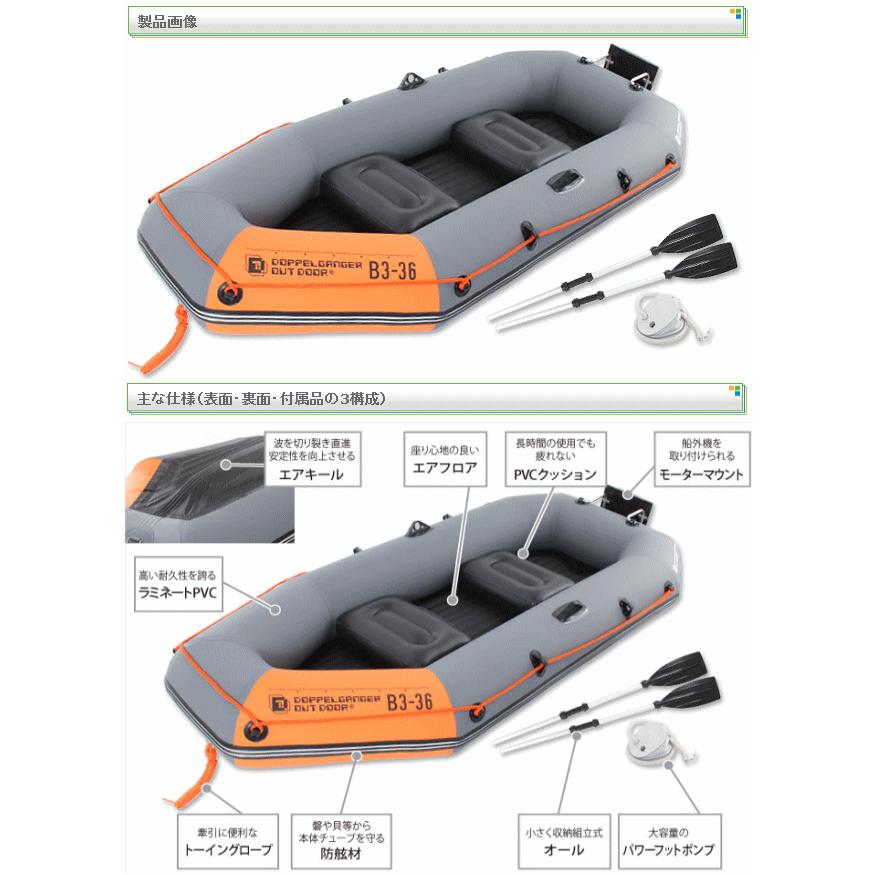 製品画像

DOPPELGANGER OUT DOOR®
B3-36

主な仕様（表面・裏面・付属品の3構成）

波を切り裂き直進安定性を向上させる
エアキール

座り心地の良い
エアフロア

長時間の使用でも疲れない
PVCクッション

船外機を取り付けられる
モーターマウント

高い耐久性を誇る
ラミネートPVC

DOPPELGANGER OUT DOOR®
B3-36

牽引に便利な
トーイングロープ

磐や貝等から本体チューブを守る
防舷材

小さく収納組立式
オール

大容量の
パワーフットポンプ