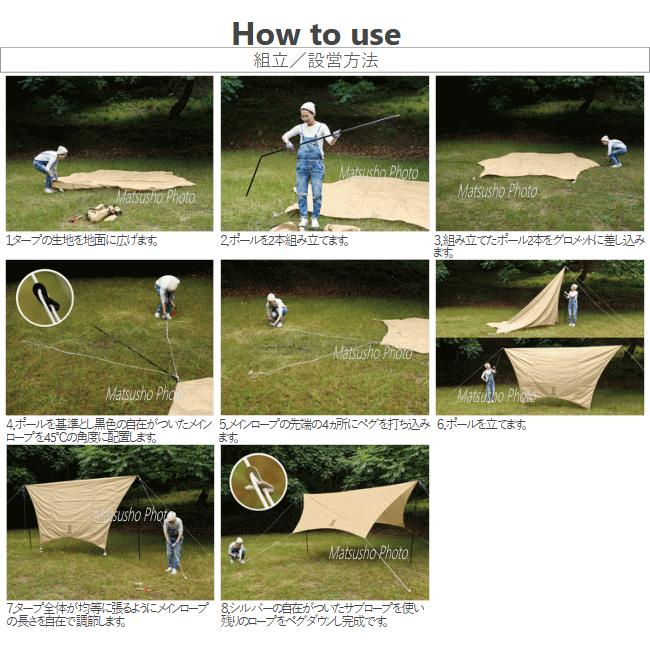 How to use

組立／設営方法

Matsusho Photo

1.タープの生地を地面に広げます。

Matsusho Photo

2.ポールを2本組み立てます。

Matsusho Photo

3.組み立てたポール2本をグロメットに差し込みます。

Matsusho Photo

4.ポールを基準とし黒色の自在がついたメインロープを45°Cの角度に配置します。

Matsusho Photo

5.メインロープの先端の4ヵ所にペグを打ち込みます。

Matsusho Photo

6.ポールを立てます。

Matsusho Photo

7.タープ全体が均等に張るようにメインロープの長さを自在で調節します。

Matsusho Photo

8.シルバーの自在がついたサブロープを使い残りのロープをペグダウンし完成です。