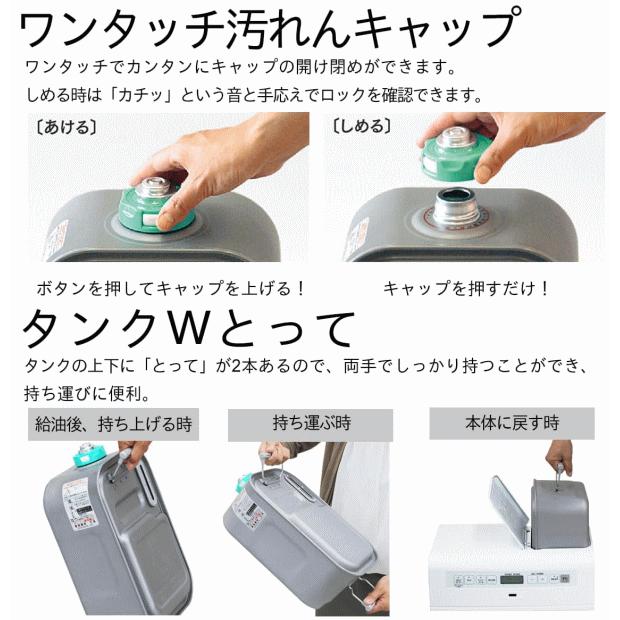 ワンタッチ汚れんキャップ

ワンタッチでカンタンにキャップの開け閉めができます。
しめる時は「カチッ」という音と手応えでロックを確認できます。

〔あける〕

〔しめる〕

ボタンを押してキャップを上げる！

キャップを押すだけ！

タンクWとって

タンクの上下に「とって」が2本あるので、両手でしっかり持つことができ、持ち運びに便利。

給油後、持ち上げる時

持ち運ぶ時

本体に戻す時