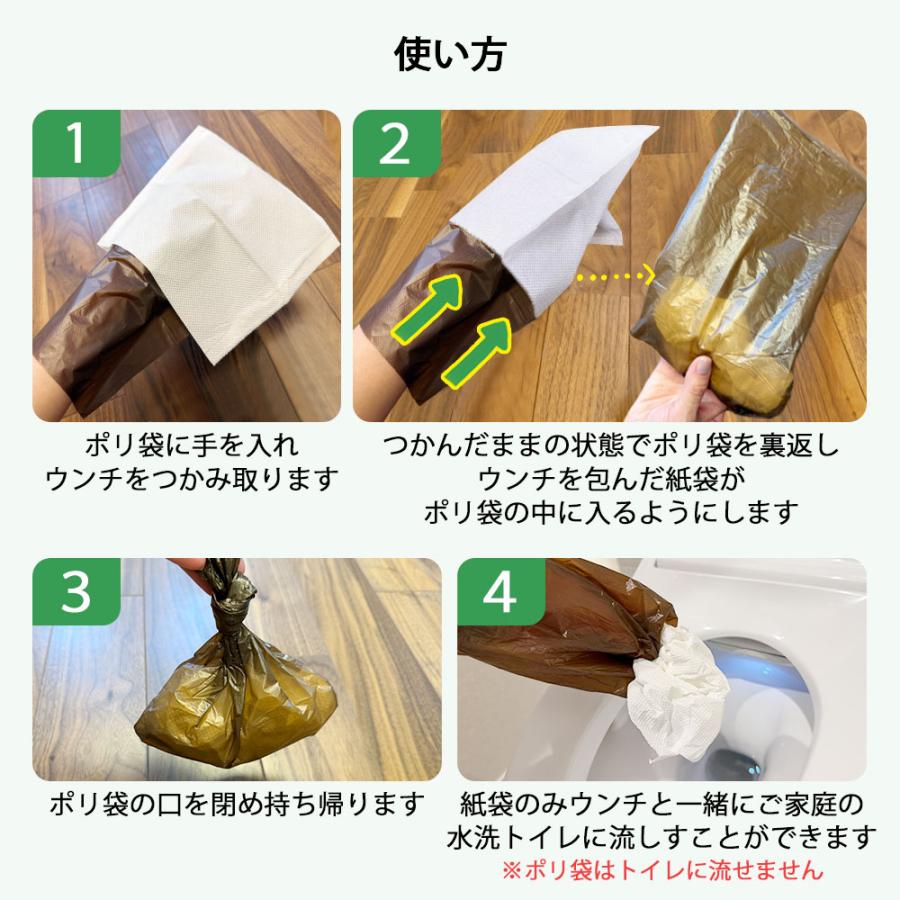 使い方

1

ポリ袋に手を入れ
ウンチをつかみ取ります

2

つかんだままの状態でポリ袋を裏返し
ウンチを包んだ紙袋が
ポリ袋の中に入るようにします

3

ポリ袋の口を閉め持ち帰ります

4

紙袋のみウンチと一緒にご家庭の
水洗トイレに流しすことができます
※ポリ袋はトイレに流せません