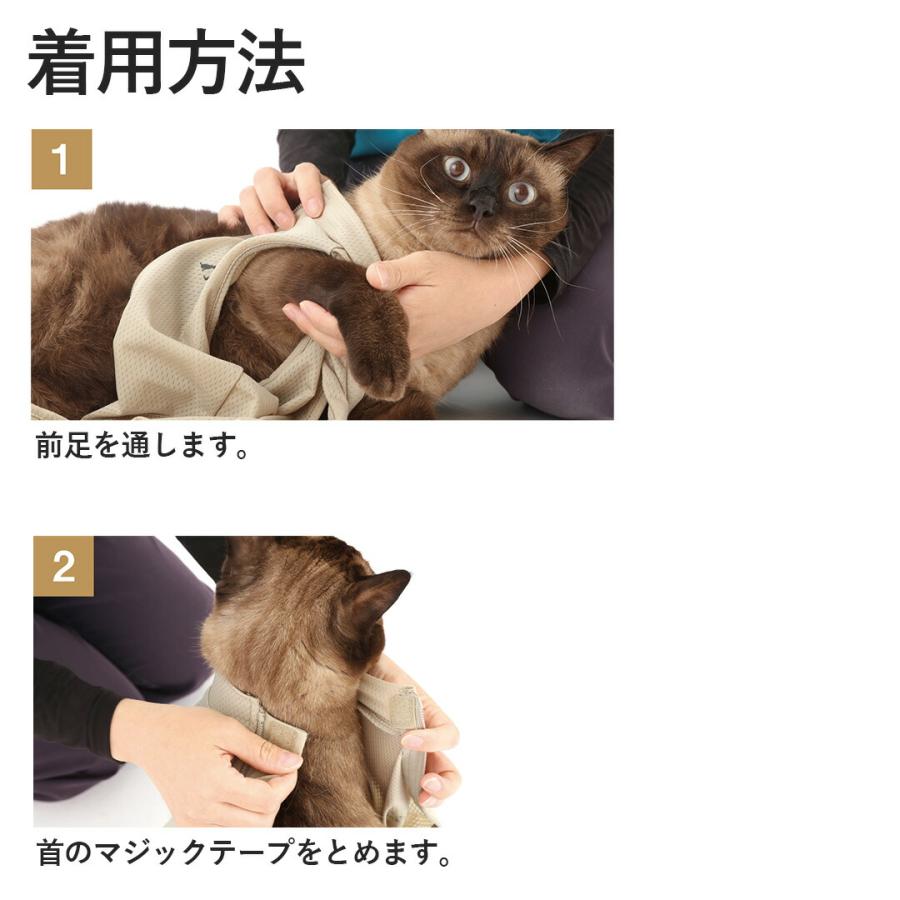 着用方法

1

前足を通します。

2

首のマジックテープをとめます。